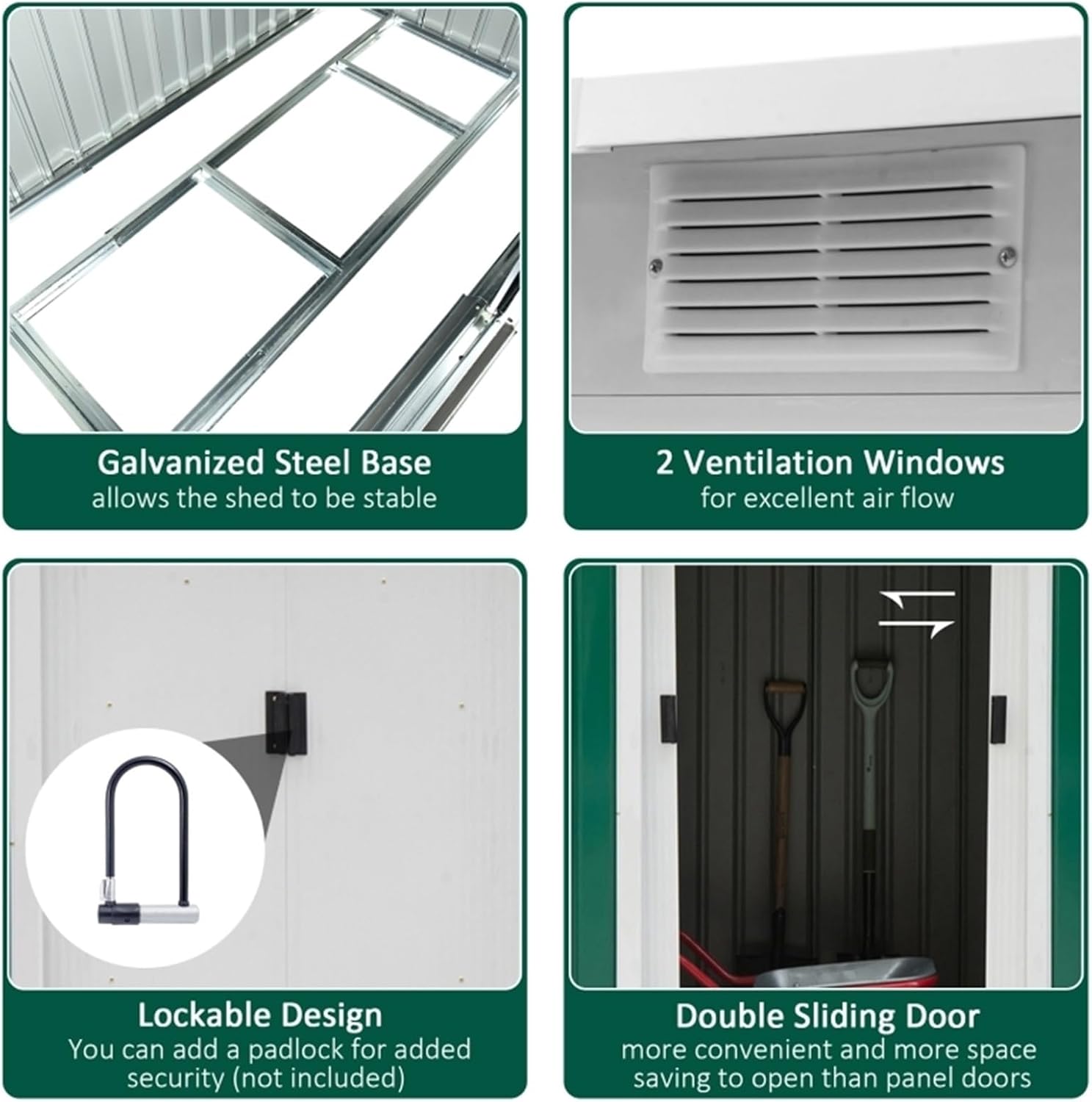 Galvanized Steel Base
allows the shed to be stable

2 Ventilation Windows
for excellent air flow

Lockable Design
You can add a padlock for added security (not included)

Double Sliding Door
more convenient and more space saving to open than panel doors