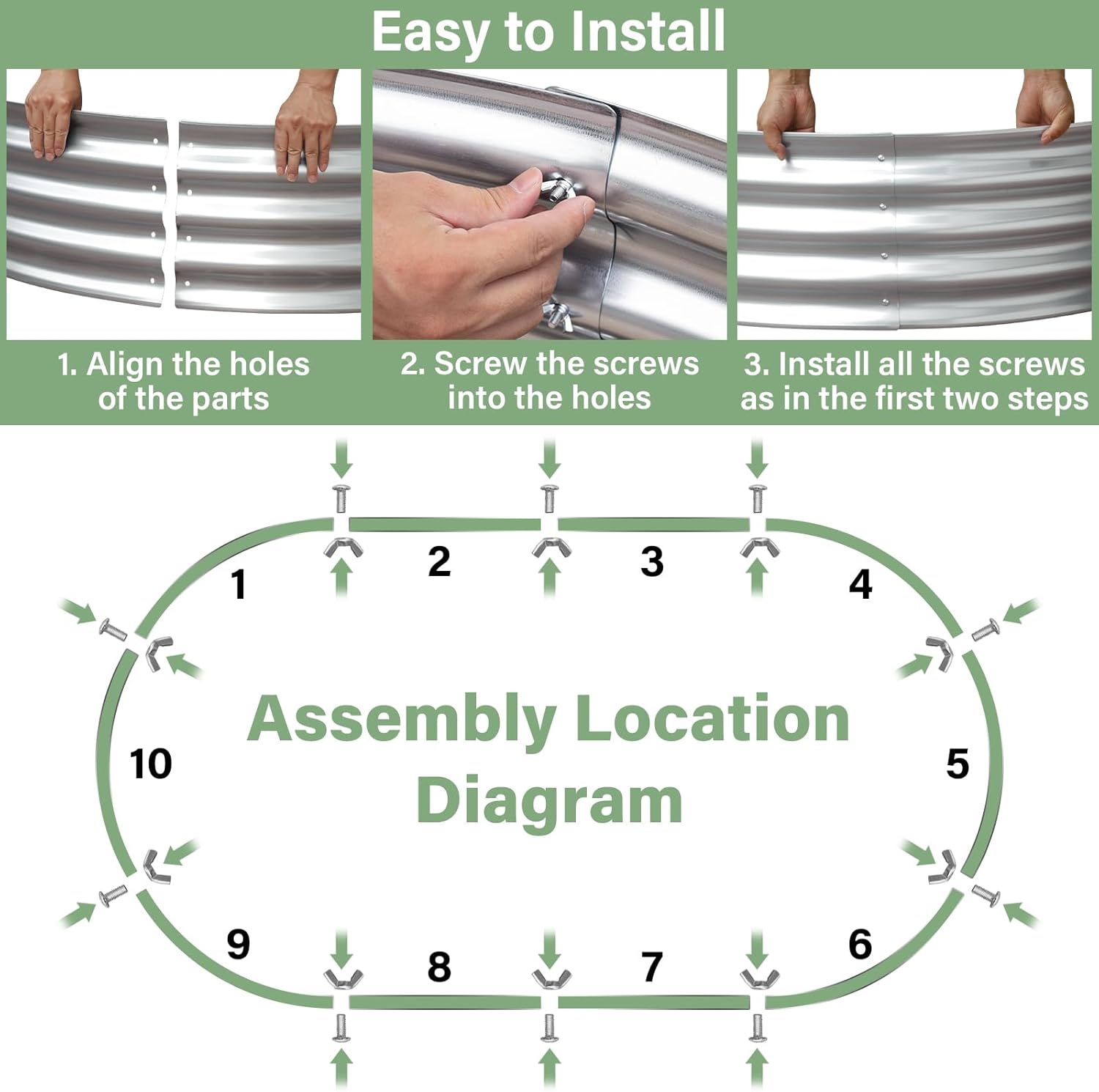 Easy to Install

1. Align the holes of the parts

2. Screw the screws into the holes

3. Install all the screws as in the first two steps

1
2
3
4
10
Assembly Location Diagram
5
9
8
7
6