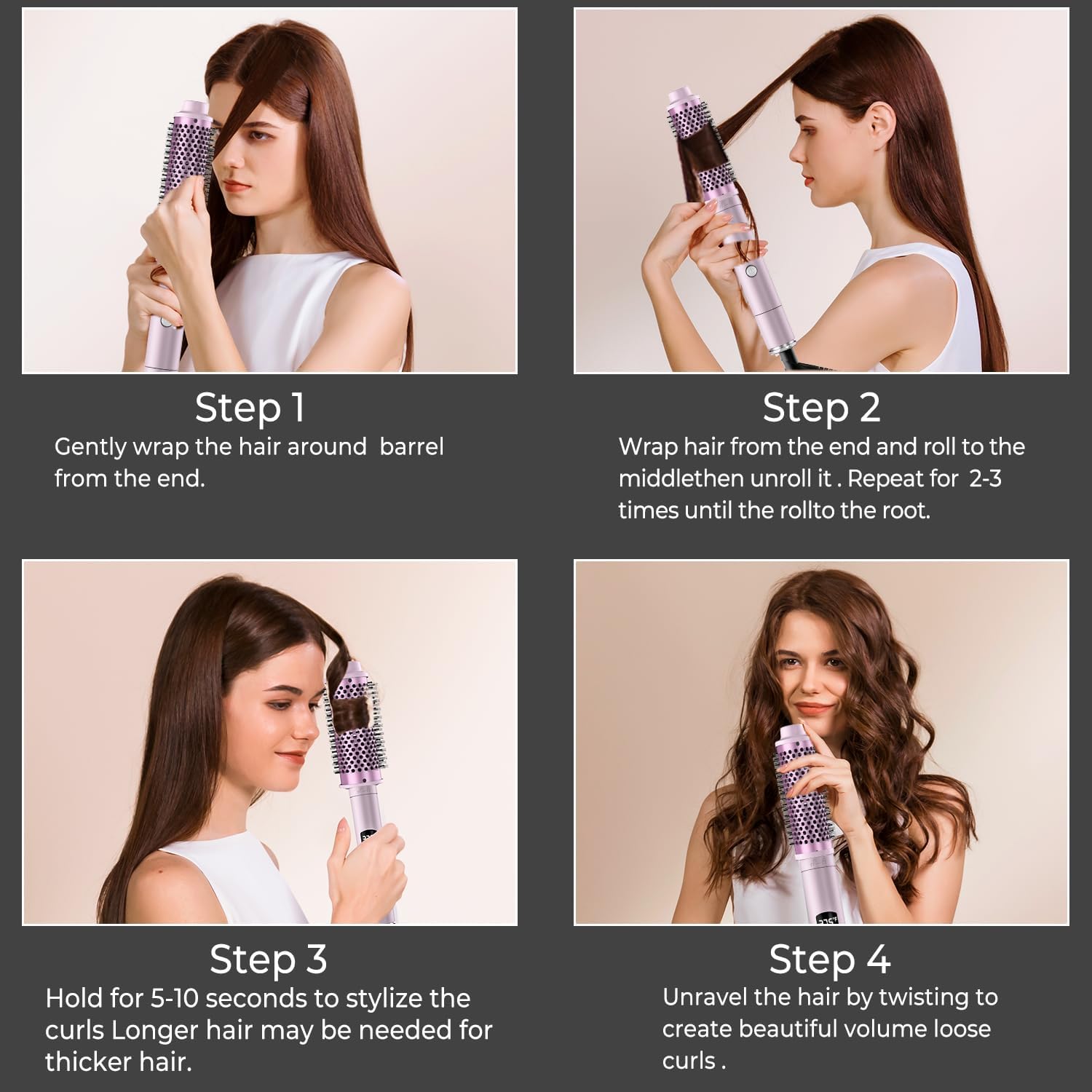 Step 1
Gently wrap the hair around  barrel from the end.

Step 2
Wrap hair from the end and roll to the middlethen unroll it . Repeat for  2-3 times until the rollto the root.

Step 3
Hold for 5-10 seconds to stylize the curls Longer hair may be needed for thicker hair.

Step 4
Unravel the hair by twisting to create beautiful volume loose curls .