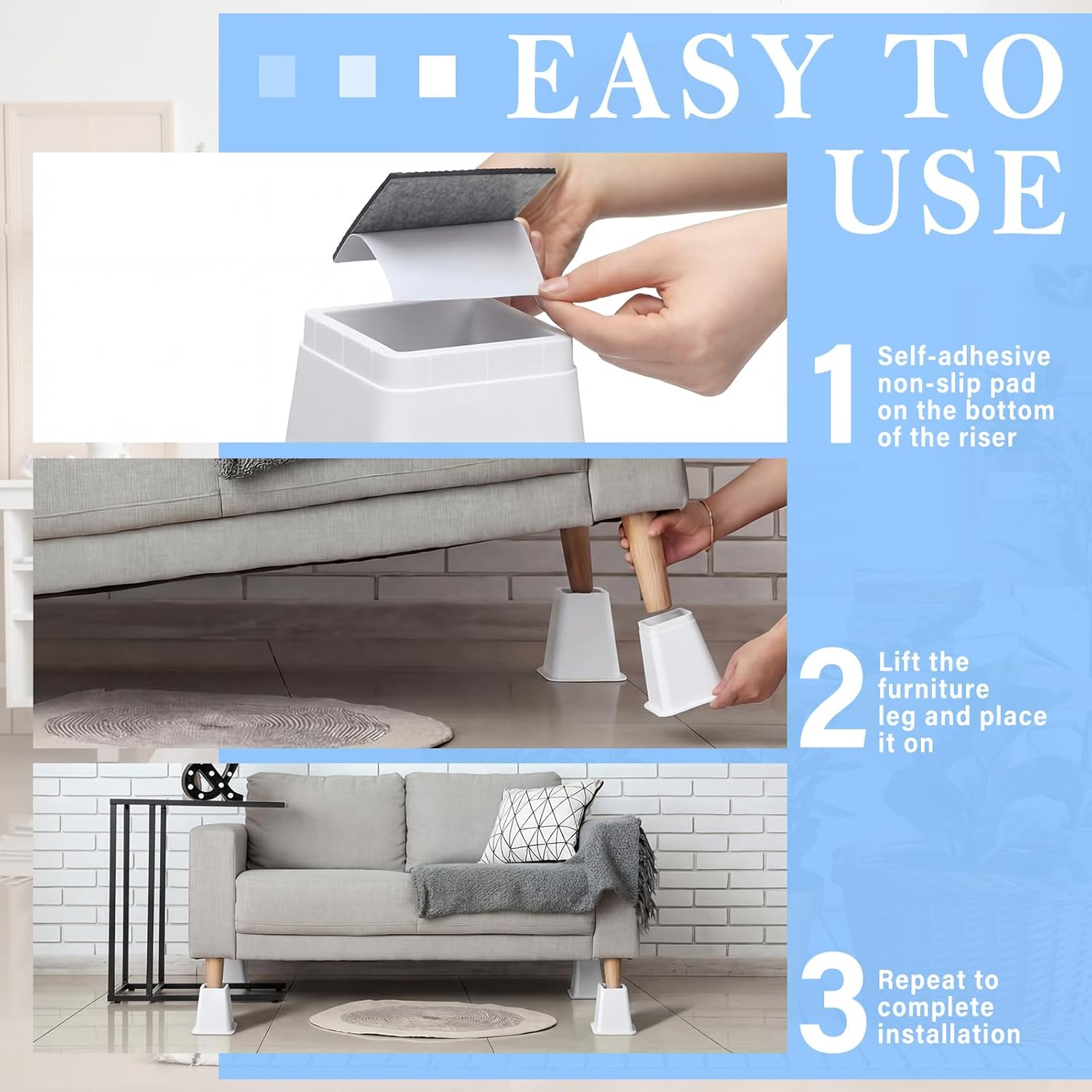 EASY TO USE

1 Self-adhesive non-slip pad on the bottom of the riser

2 Lift the furniture leg and place it on

3 Repeat to complete installation