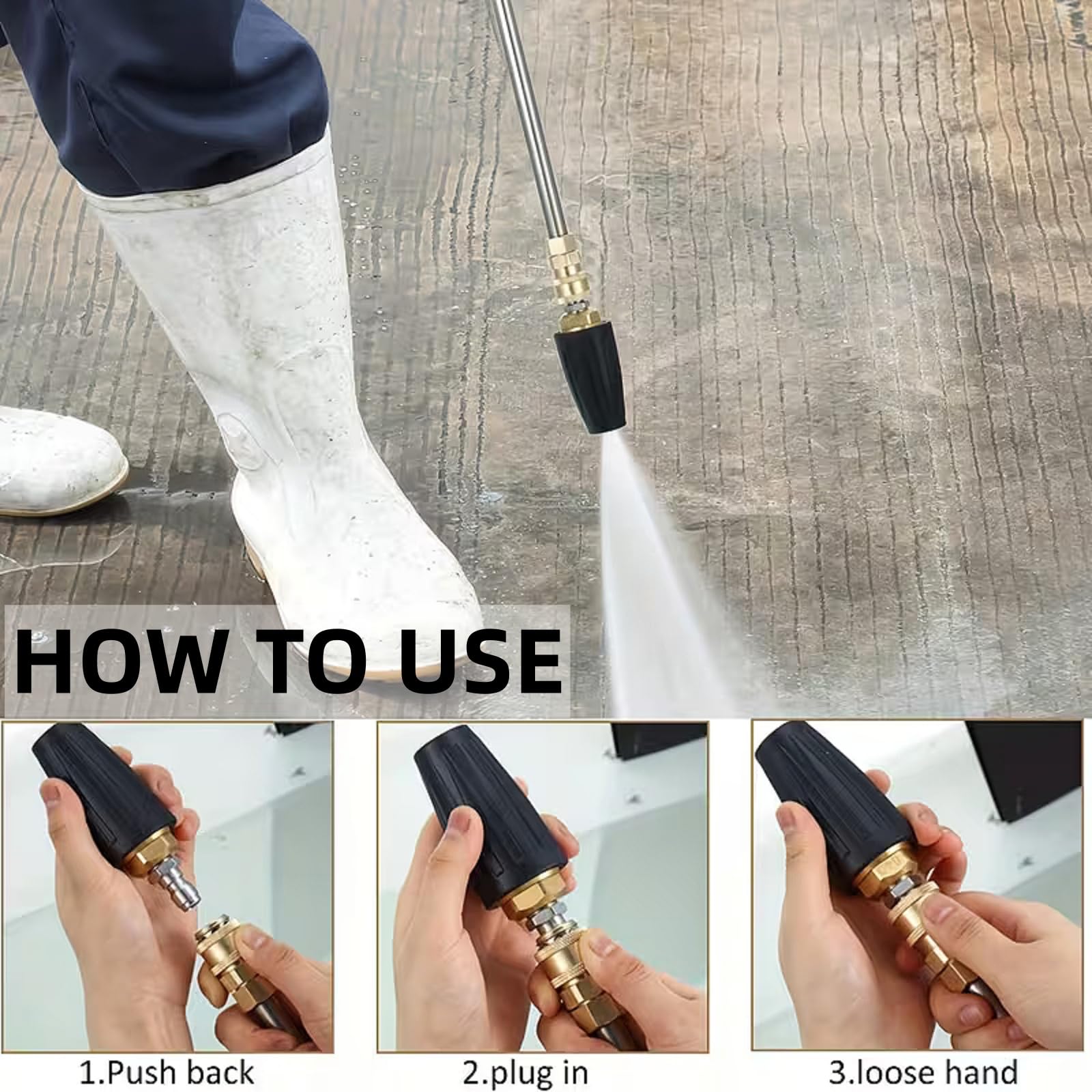 HOW TO USE

1.Push back

2.plug in

3.loose hand