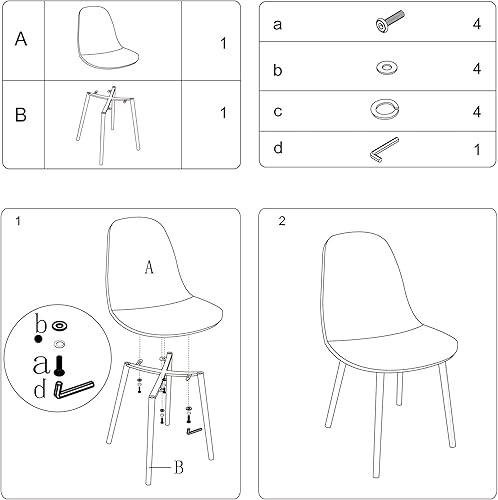 | A | | 1 |
|---|---|---|
| B | | 1 |

| a | | 4 |
|---|---|---|
| b | | 4 |
| c | | 4 |
| d | | 1 |

1

A

b

a

d

B

2