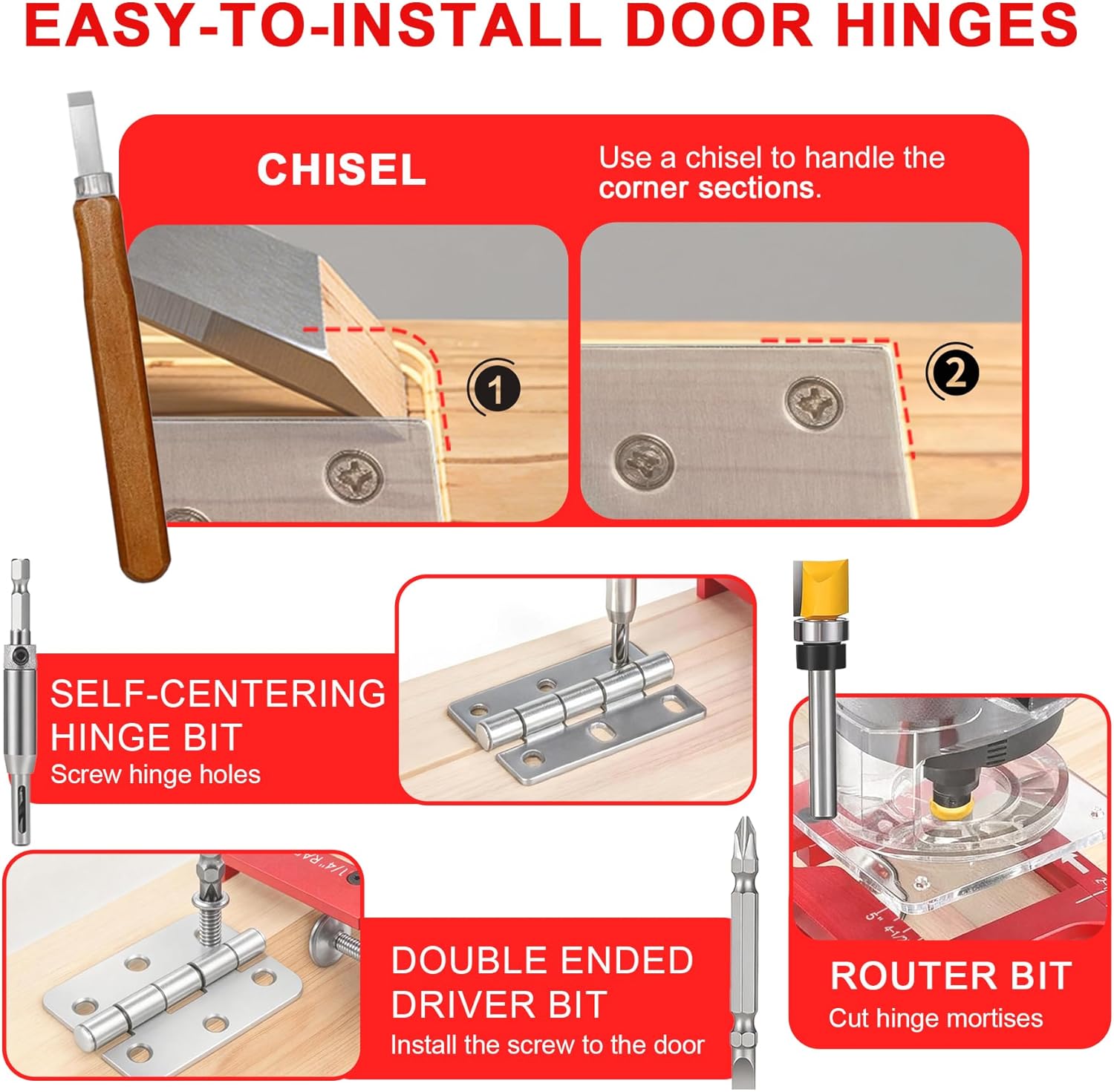 EASY-TO-INSTALL DOOR HINGES

CHISEL

Use a chisel to handle the corner sections.

1

2

SELF-CENTERING HINGE BIT
Screw hinge holes

DOUBLE ENDED DRIVER BIT
Install the screw to the door

ROUTER BIT
Cut hinge mortises