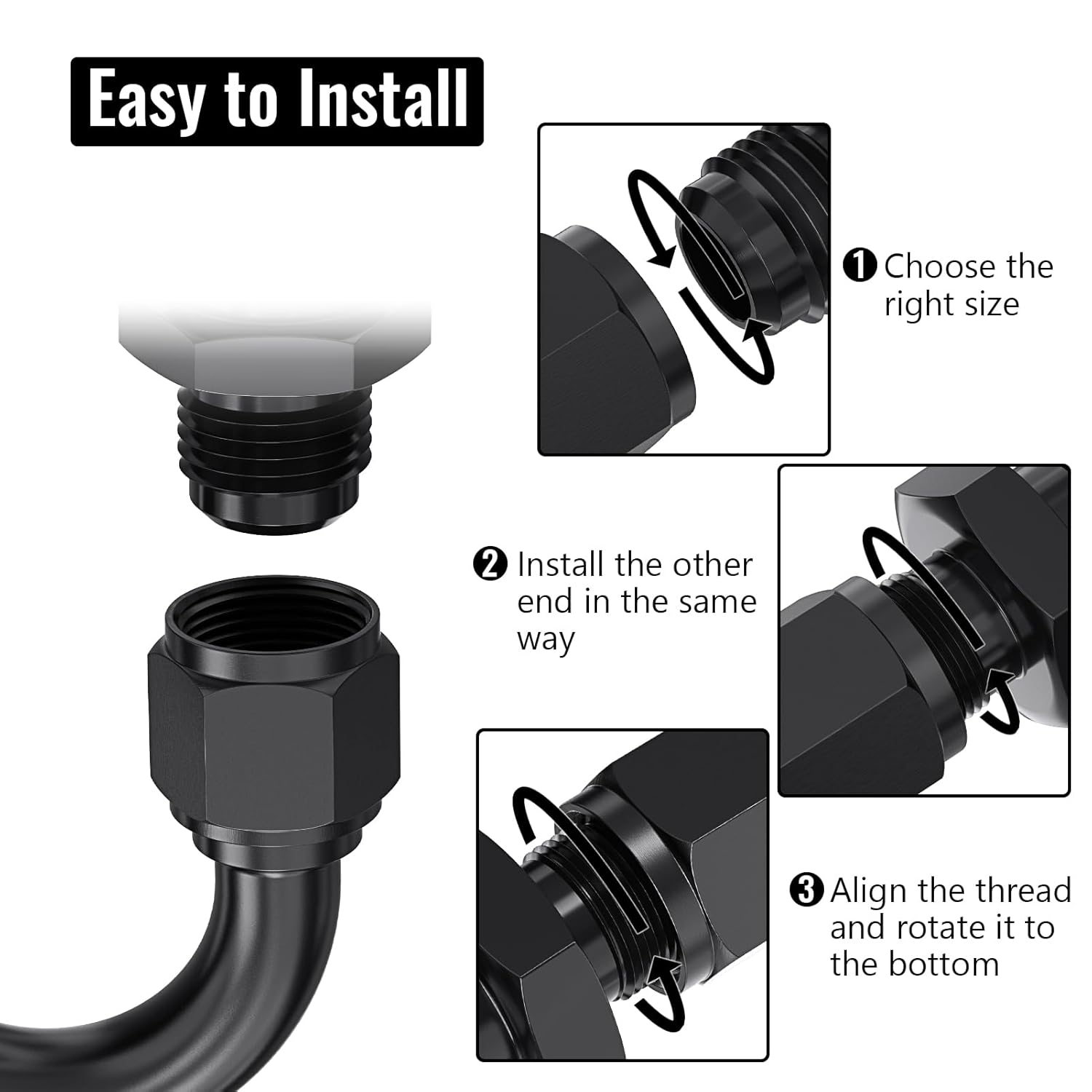 Easy to Install

❶ Choose the right size

❷ Install the other end in the same way

❸ Align the thread and rotate it to the bottom