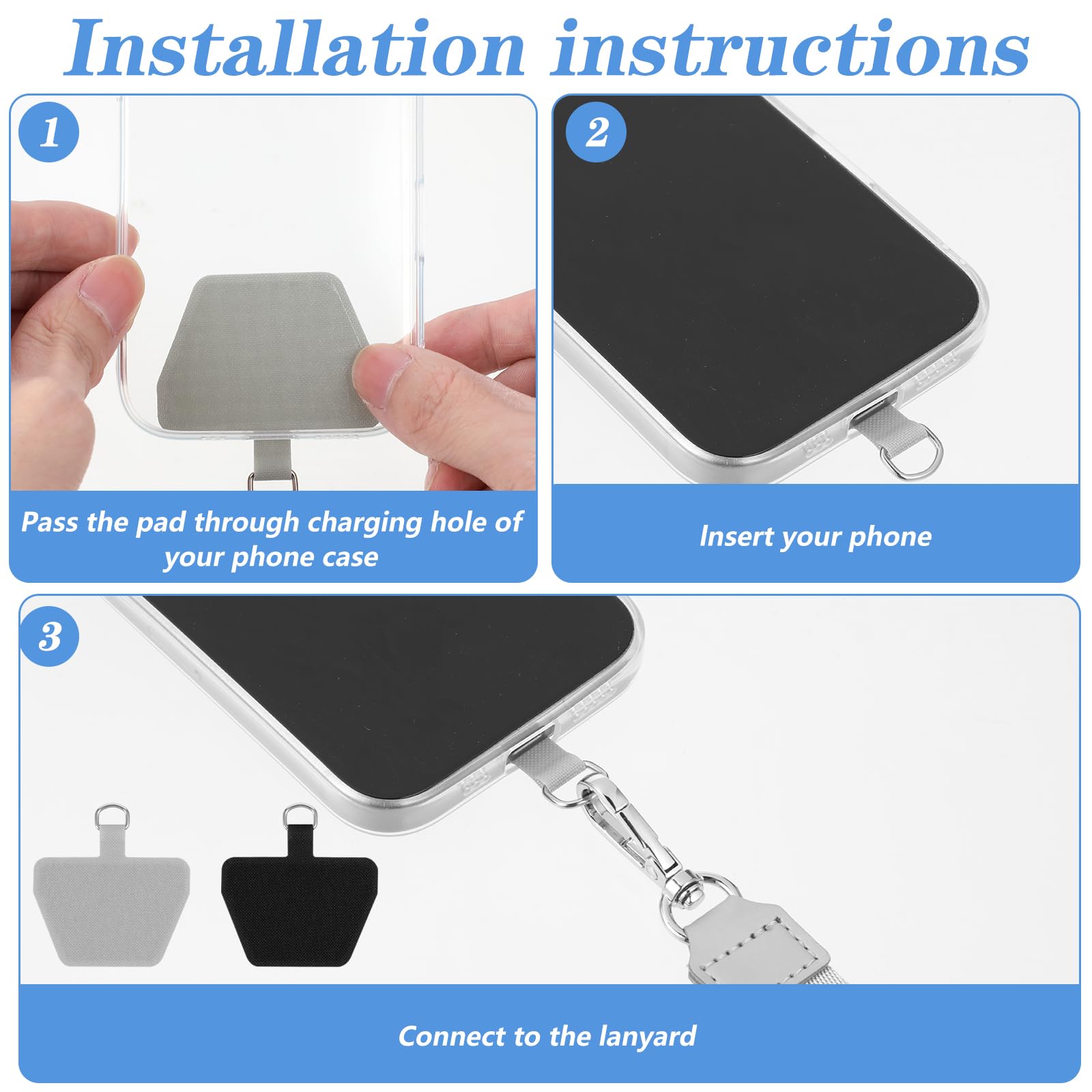 Installation instructions

1

Pass the pad through charging hole of your phone case

2

Insert your phone

3

Connect to the lanyard