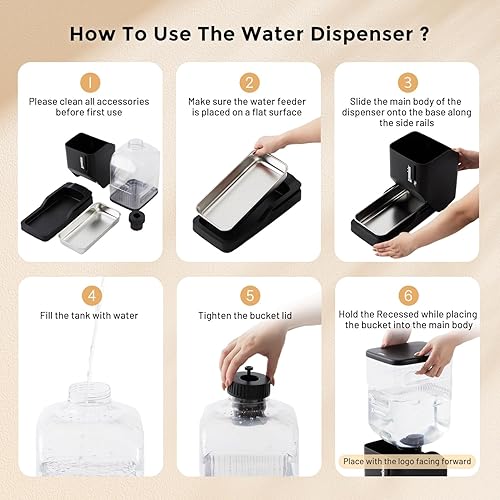 How To Use The Water Dispenser ?

1
Please clean all accessories before first use

2
Make sure the water feeder is placed on a flat surface

3
Slide the main body of the dispenser onto the base along the side rails

4
Fill the tank with water

5
Tighten the bucket lid

6
Hold the Recessed while placing the bucket into the main body

Place with the logo facing forward