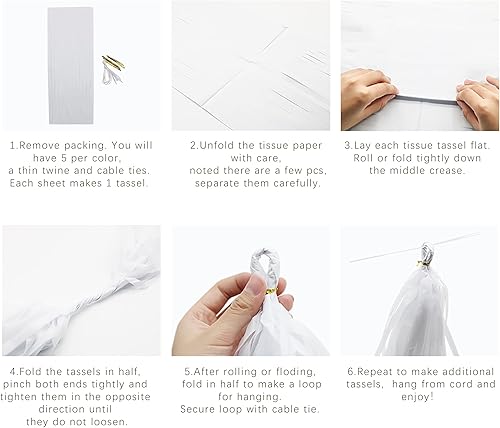 1.Remove packing. You will have 5 per color, a thin twine and cable ties. Each sheet makes 1 tassel.

2.Unfold the tissue paper with care, noted there are a few pcs, separate them carefully.

3.Lay each tissue tassel flat. Roll or fold tightly down the middle crease.

4.Fold the tassels in half, pinch both ends tightly and tighten them in the opposite direction until they do not loosen.

5.After rolling or floding, fold in half to make a loop for hanging. Secure loop with cable tie.

6.Repeat to make additional tassels, hang from cord and enjoy!