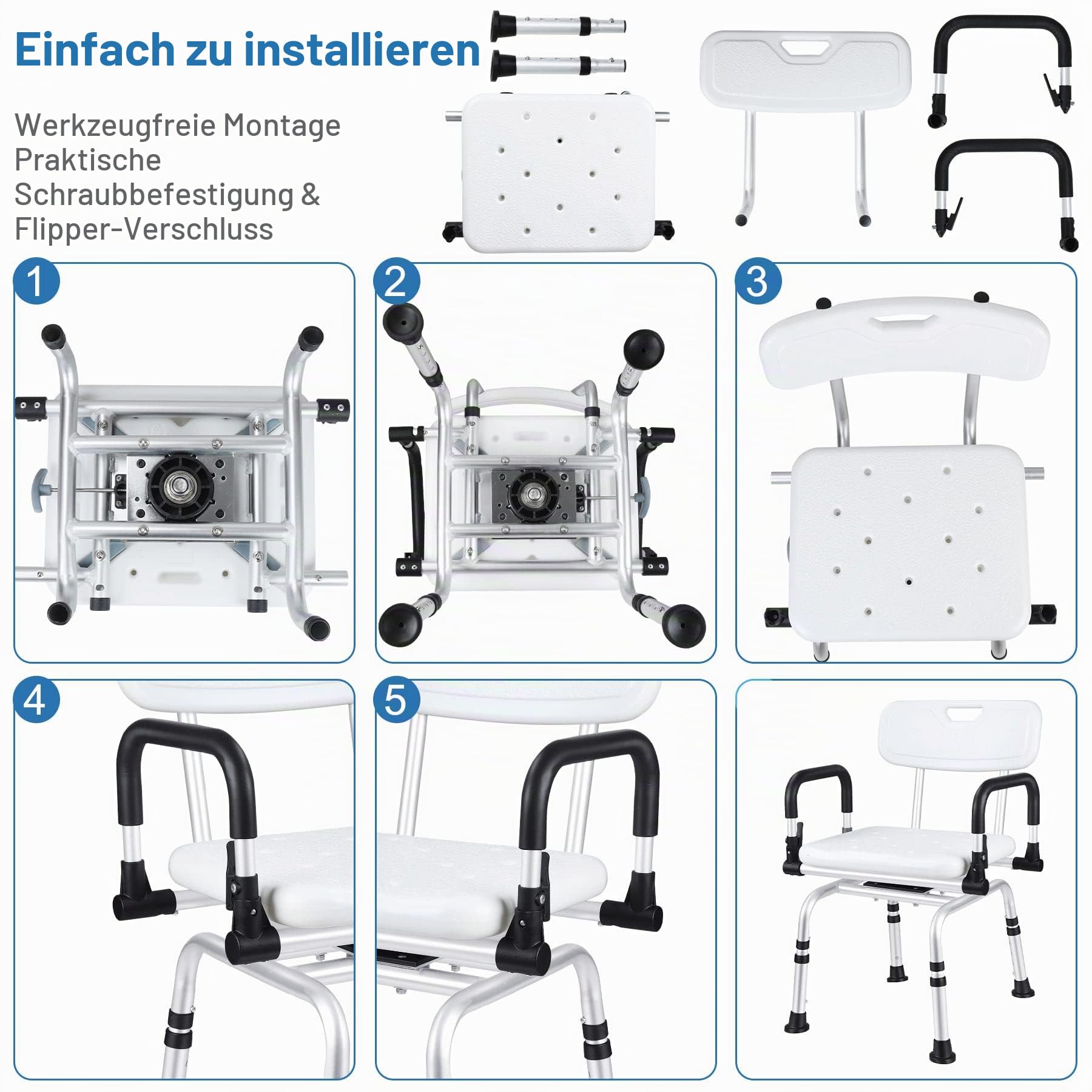 Einfach zu installieren

Werkzeugfreie Montage
Praktische Schraubbefestigung & Flipper-Verschluss

1

2

3

4

5