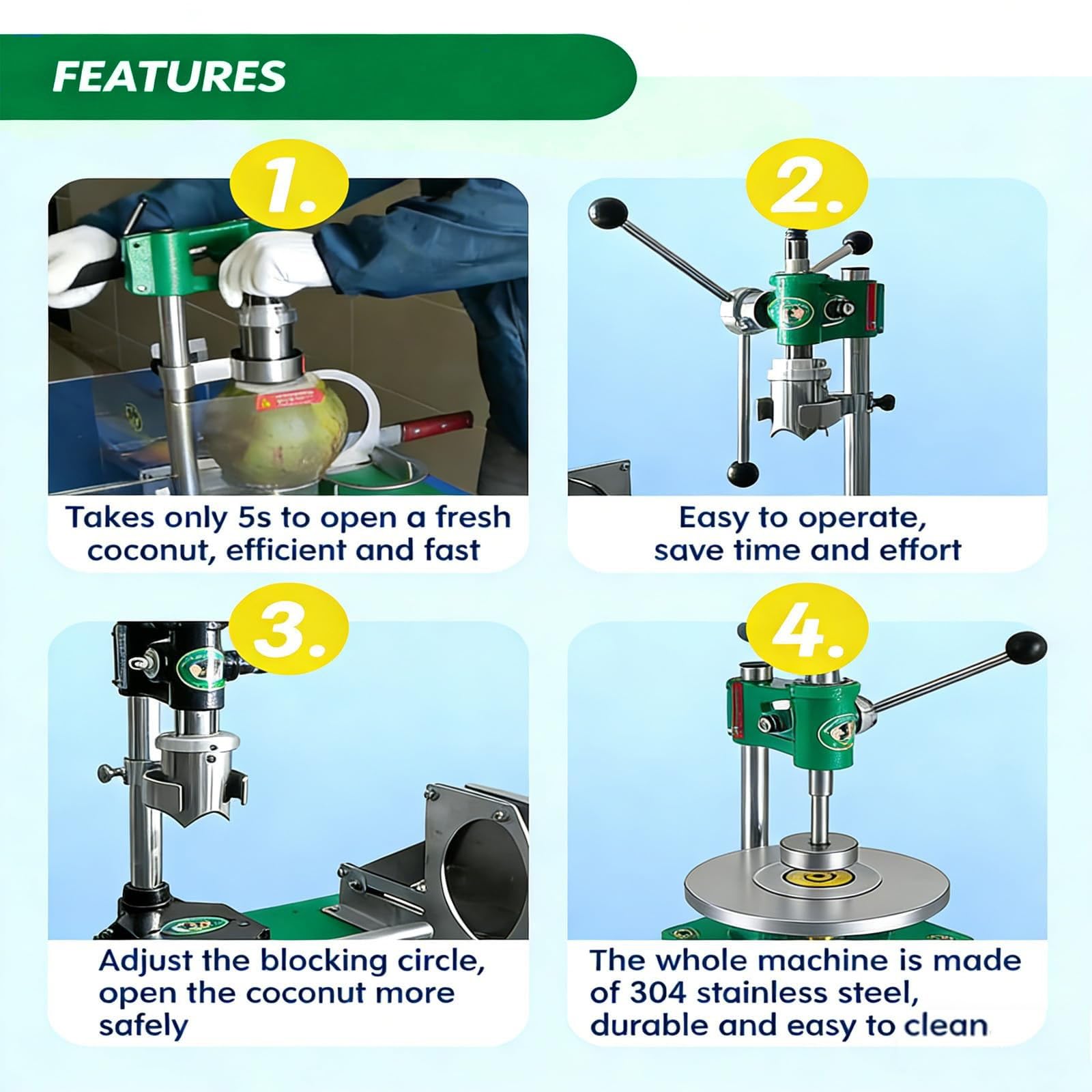 FEATURES

1.

Takes only 5s to open a fresh coconut, efficient and fast

2.

Easy to operate, save time and effort

3.

Adjust the blocking circle, open the coconut more safely

4.

The whole machine is made of 304 stainless steel, durable and easy to clean