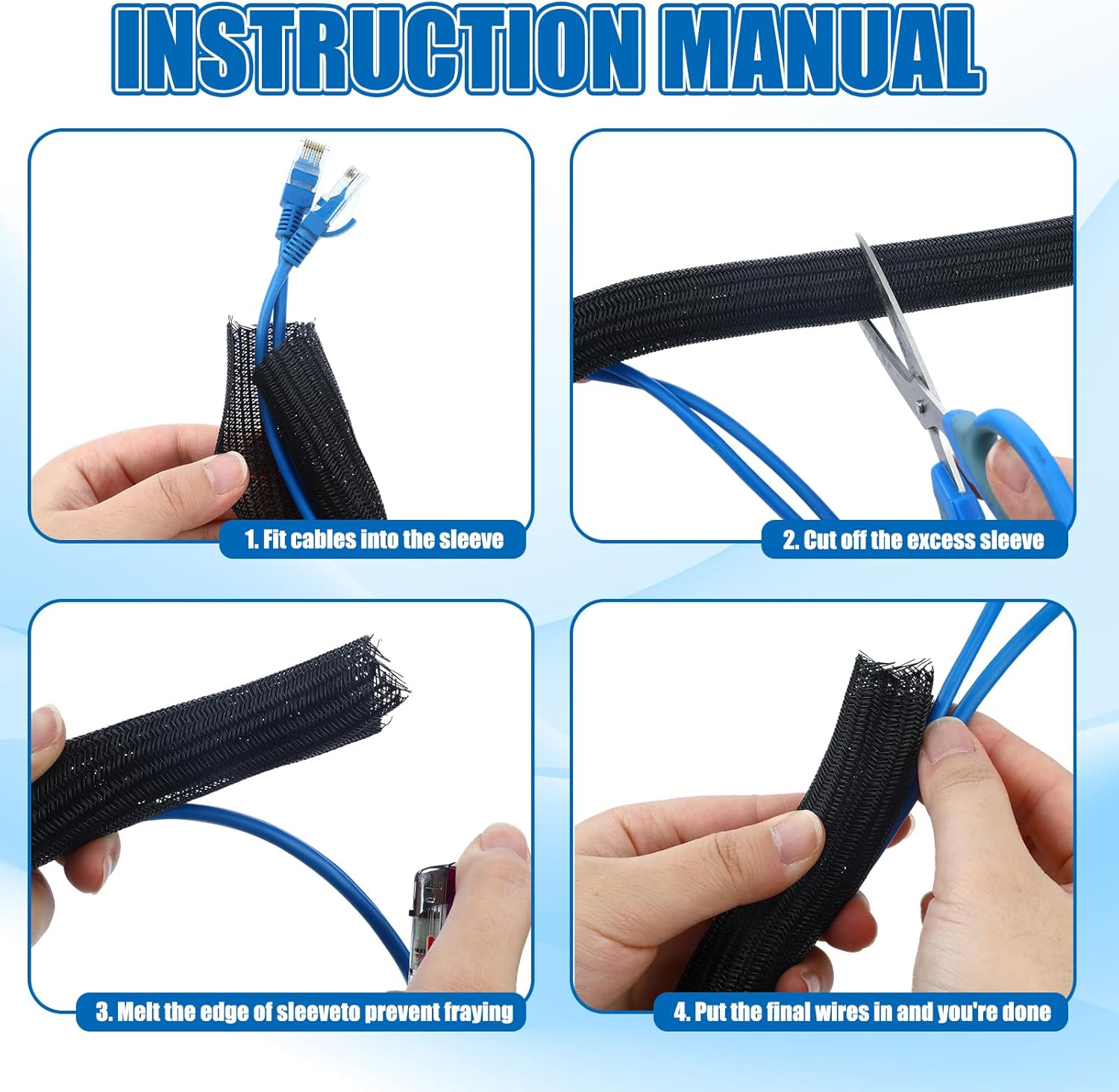 INSTRUCTION MANUAL

1. Fit cables into the sleeve

2. Cut off the excess sleeve

3. Melt the edge of sleeveto prevent fraying

4. Put the final wires in and you're done