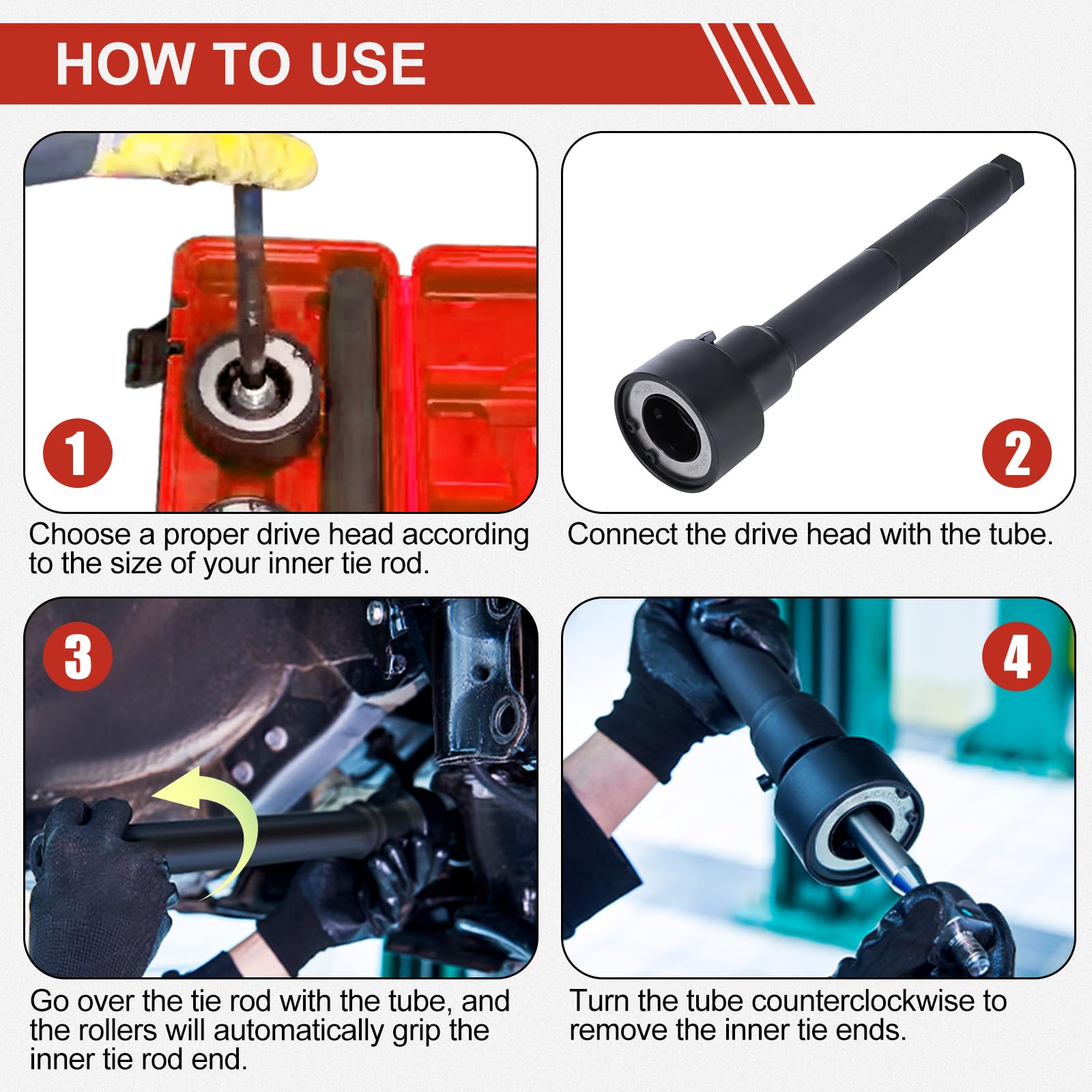 HOW TO USE

1

Choose a proper drive head according to the size of your inner tie rod.

2

Connect the drive head with the tube.

3

Go over the tie rod with the tube, and the rollers will automatically grip the inner tie rod end.

4

Turn the tube counterclockwise to remove the inner tie ends.