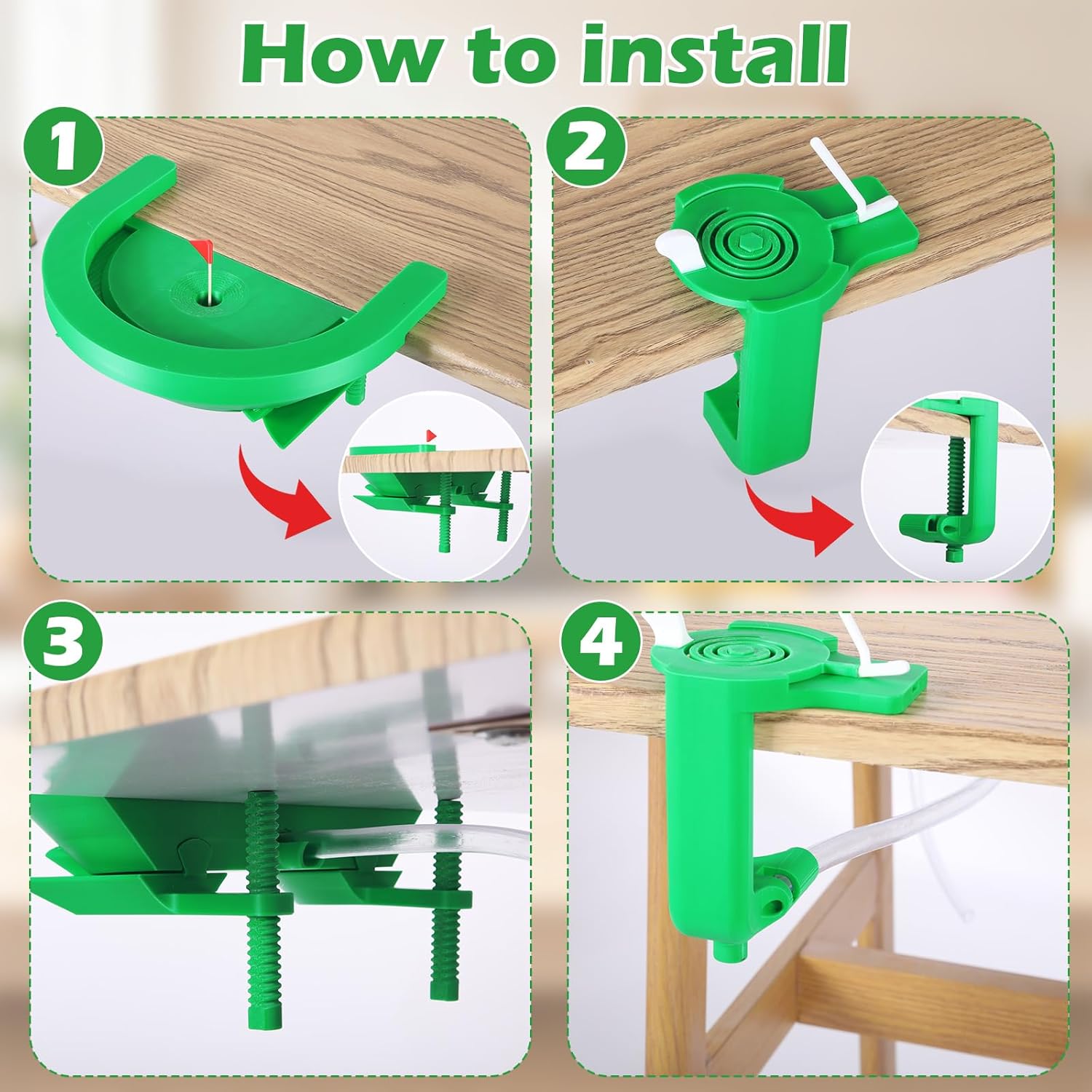 How to install

1

2

3

4