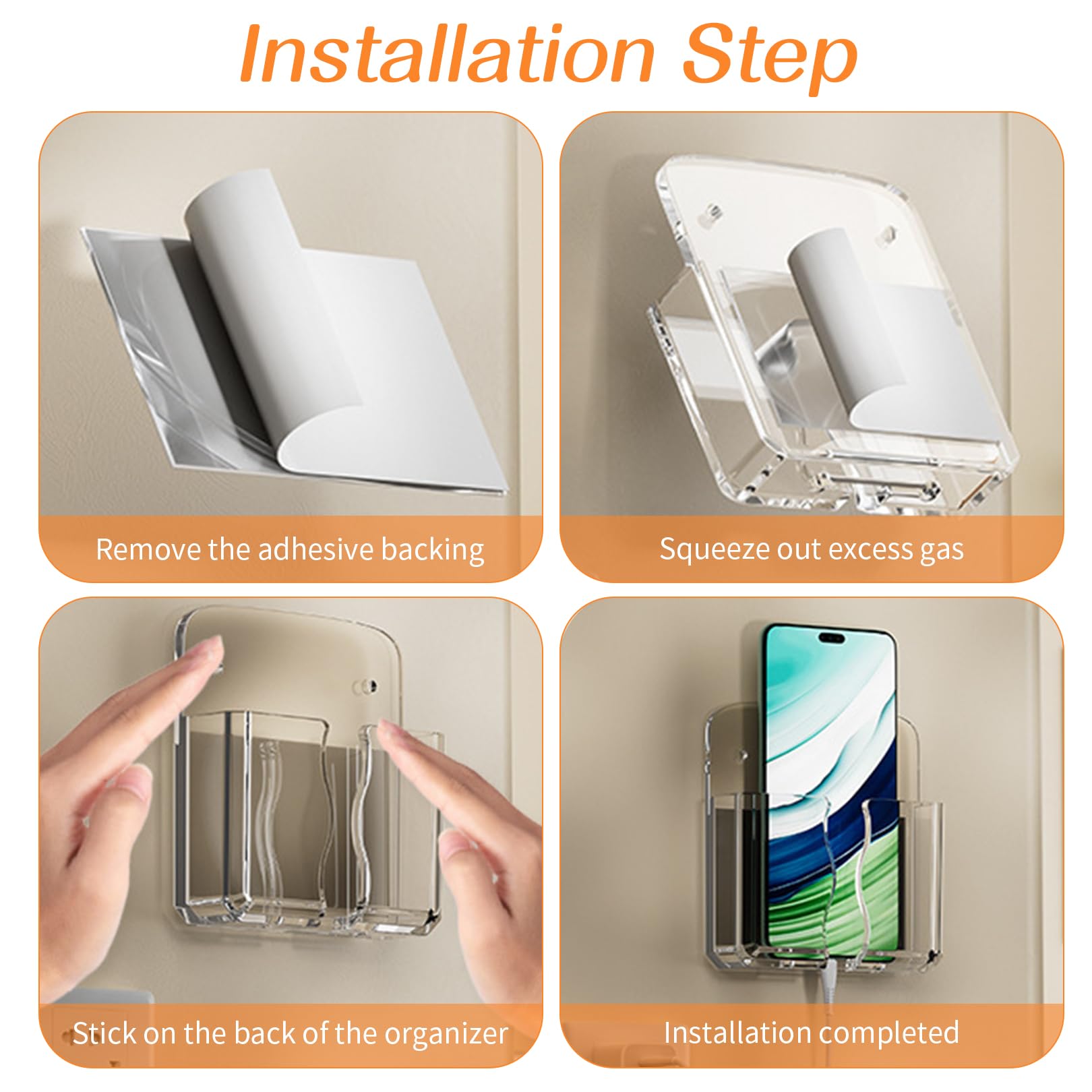 Installation Step

Remove the adhesive backing

Squeeze out excess gas

Stick on the back of the organizer

Installation completed