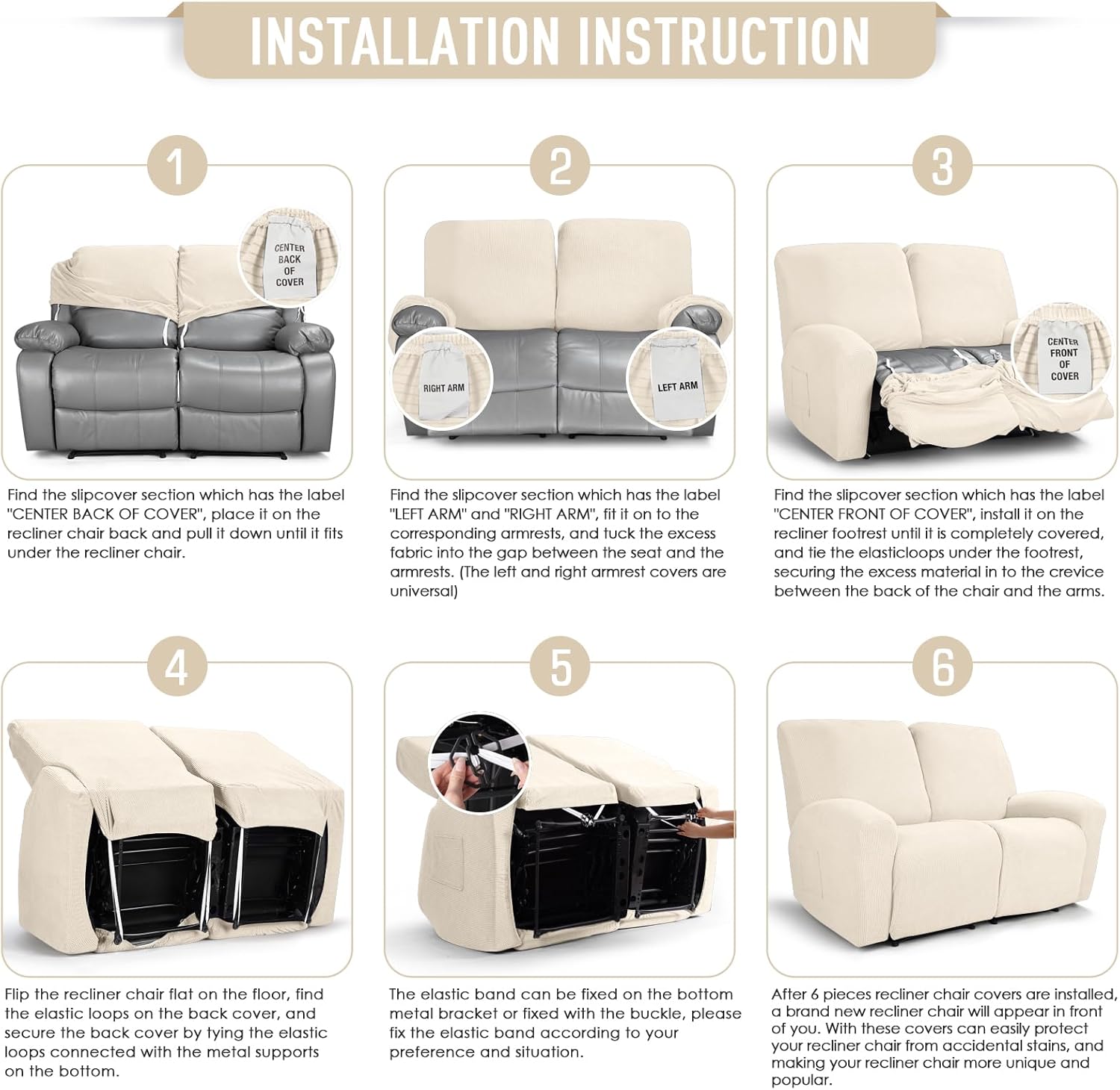 INSTALLATION INSTRUCTION

1

CENTER BACK OF COVER

Find the slipcover section which has the label "CENTER BACK OF COVER", place it on the recliner chair back and pull it down until it fits under the recliner chair.

2

RIGHT ARM

LEFT ARM

Find the slipcover section which has the label "LEFT ARM" and "RIGHT ARM", fit it on to the corresponding armrests, and tuck the excess fabric into the gap between the seat and the armrests. (The left and right armrest covers are universal)

3

CENTER FRONT OF COVER

Find the slipcover section which has the label "CENTER FRONT OF COVER", install it on the recliner footrest until it is completely covered, and tie the elasticloops under the footrest, securing the excess material in to the crevice between the back of the chair and the arms.

4

Flip the recliner chair flat on the floor, find the elastic loops on the back cover, and secure the back cover by tying the elastic loops connected with the metal supports on the bottom.

5

The elastic band can be fixed on the bottom metal bracket or fixed with the buckle, please fix the elastic band according to your preference and situation.

6

After 6 pieces recliner chair covers are installed, a brand new recliner chair will appear in front of you. With these covers can easily protect your recliner chair from accidental stains, and making your recliner chair more unique and popular.