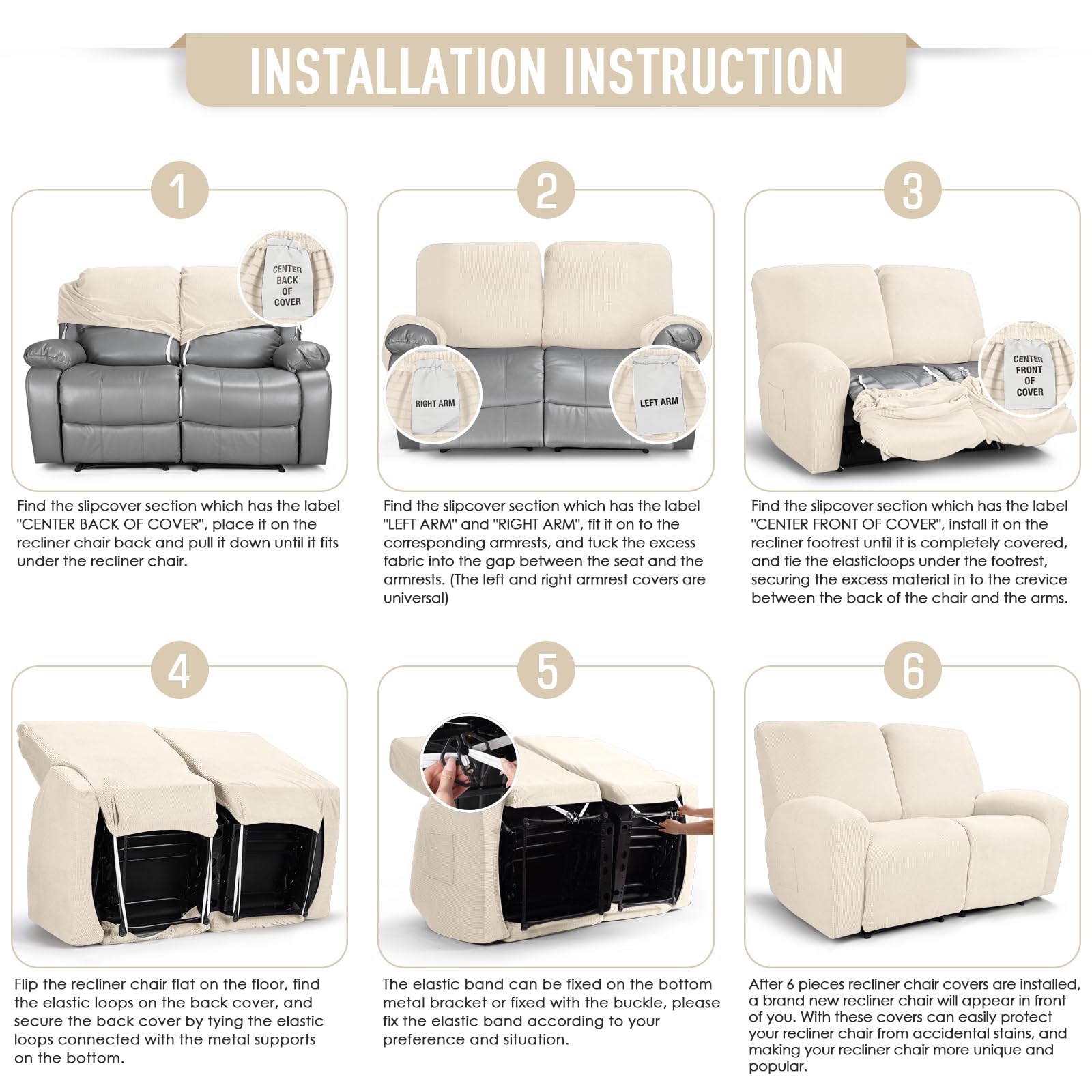 INSTALLATION INSTRUCTION

1

CENTER BACK OF COVER

Find the slipcover section which has the label "CENTER BACK OF COVER", place it on the recliner chair back and pull it down until it fits under the recliner chair.

2

RIGHT ARM

LEFT ARM

Find the slipcover section which has the label "LEFT ARM" and "RIGHT ARM", fit it on to the corresponding armrests, and tuck the excess fabric into the gap between the seat and the armrests. (The left and right armrest covers are universal)

3

CENTER FRONT OF COVER

Find the slipcover section which has the label "CENTER FRONT OF COVER", install it on the recliner footrest until it is completely covered, and tie the elasticloops under the footrest, securing the excess material in to the crevice between the back of the chair and the arms.

4

Flip the recliner chair flat on the floor, find the elastic loops on the back cover, and secure the back cover by tying the elastic loops connected with the metal supports on the bottom.

5

The elastic band can be fixed on the bottom metal bracket or fixed with the buckle, please fix the elastic band according to your preference and situation.

6

After 6 pieces recliner chair covers are installed, a brand new recliner chair will appear in front of you. With these covers can easily protect your recliner chair from accidental stains, and making your recliner chair more unique and popular.