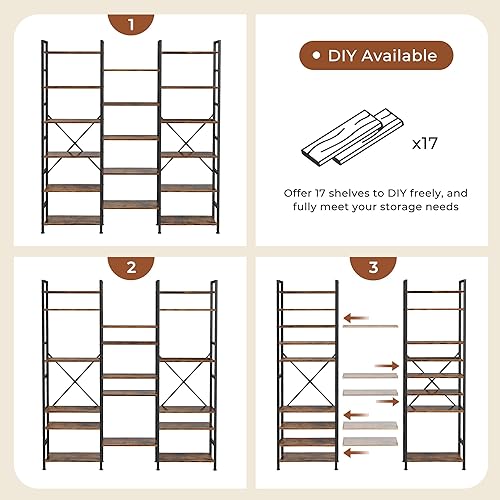 1

• DIY Available

x17

Offer 17 shelves to DIY freely, and fully meet your storage needs

2

3