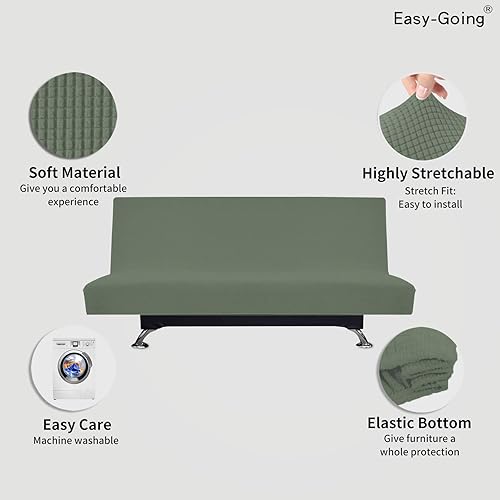 Easy-Going®

Soft Material
Give you a comfortable experience

Highly Stretchable
Stretch Fit:
Easy to install

Easy Care
Machine washable

Elastic Bottom
Give furniture a whole protection