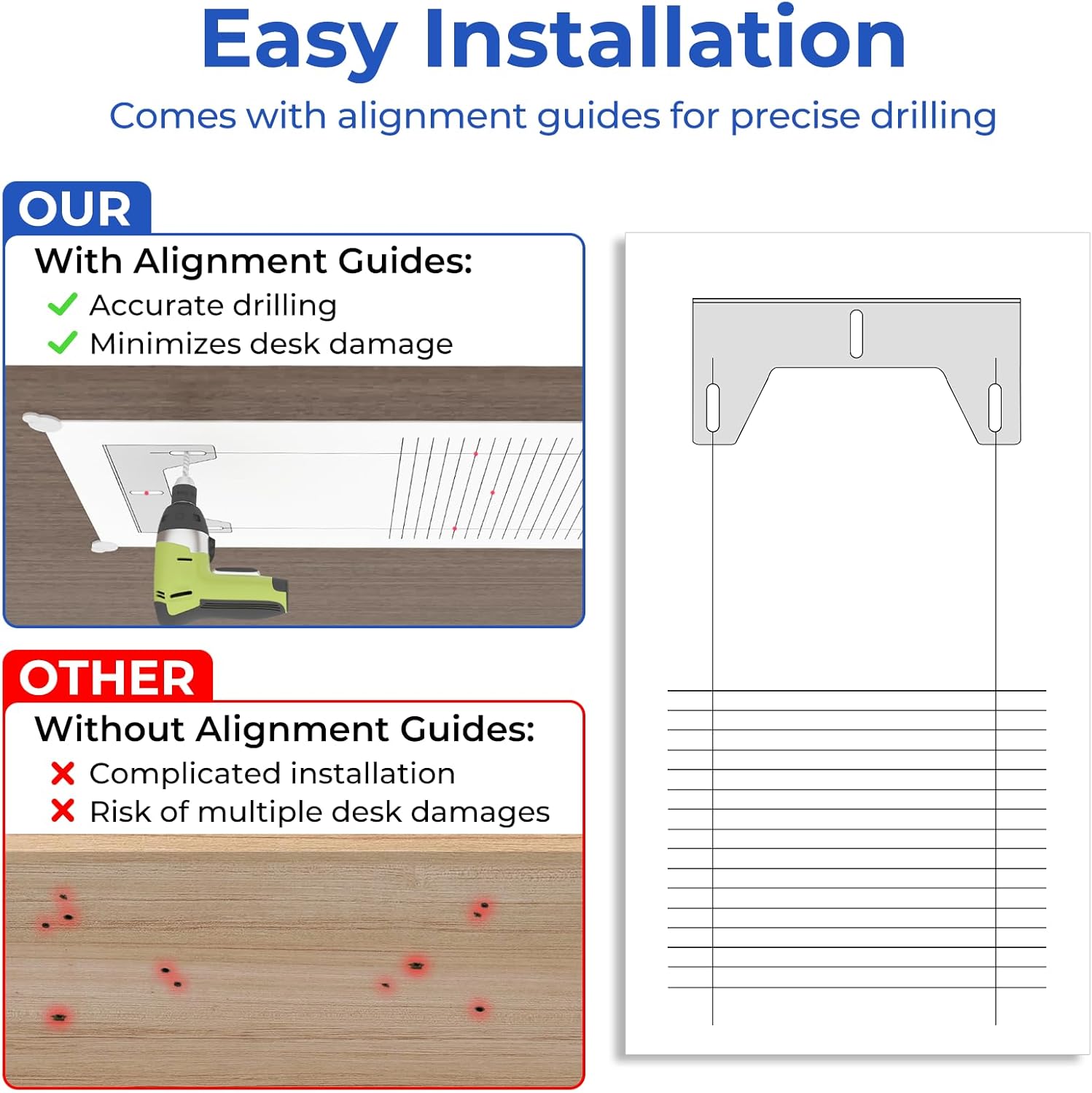 Easy Installation

Comes with alignment guides for precise drilling

OUR

With Alignment Guides:
Accurate drilling
Minimizes desk damage

OTHER

Without Alignment Guides:
Complicated installation
Risk of multiple desk damages