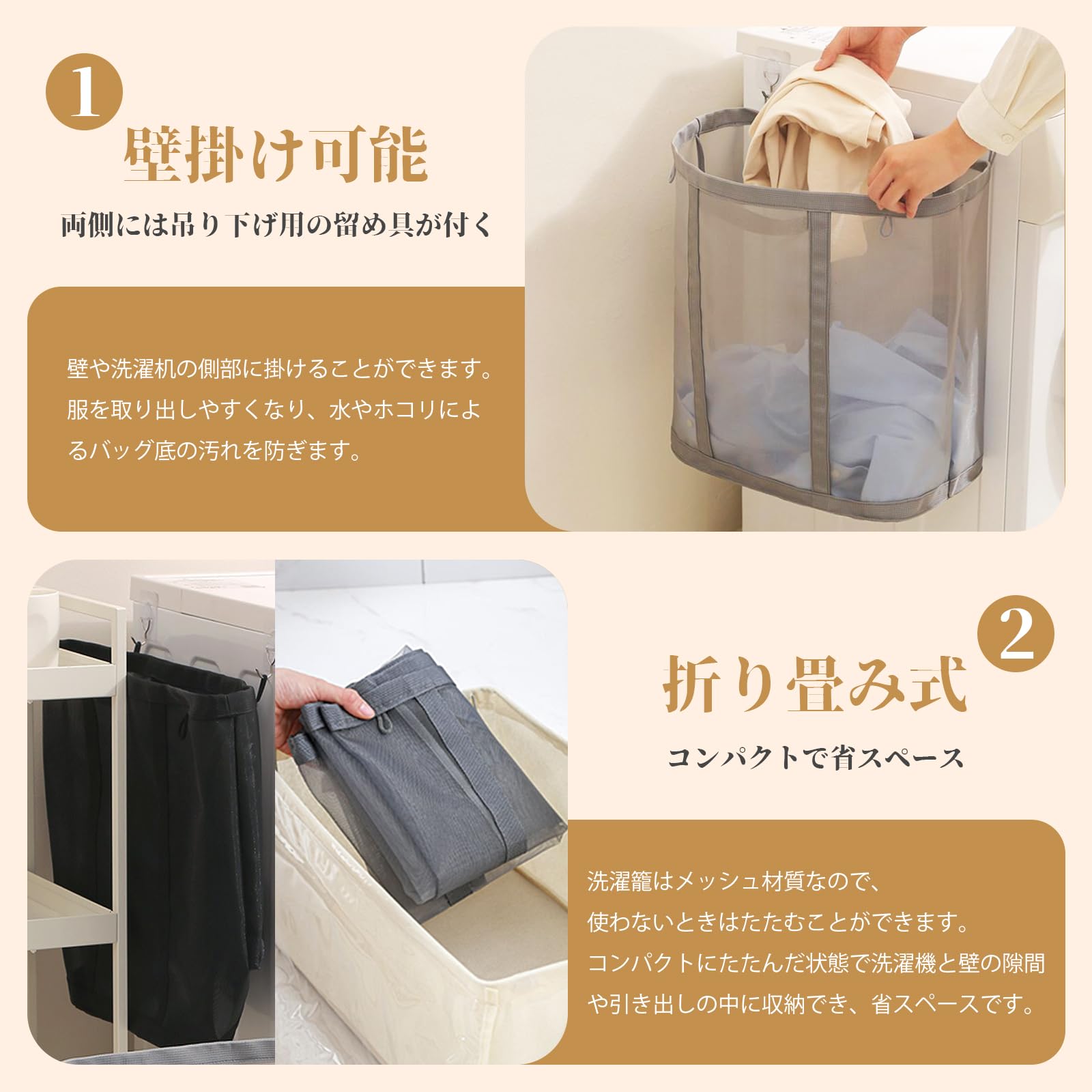 1

壁掛け可能

両側には吊り下げ用の留め具が付く

壁や洗濯机の側部に掛けることができます。服を取り出しやすくなり、水やホコリによるバッグ底の汚れを防ぎます。

2

折り畳み式

コンパクトで省スペース

洗濯籠はメッシュ材質なので、使わないときはたたむことができます。コンパクトにたたんだ状態で洗濯機と壁の隙間や引き出しの中に収納でき、省スペースです。