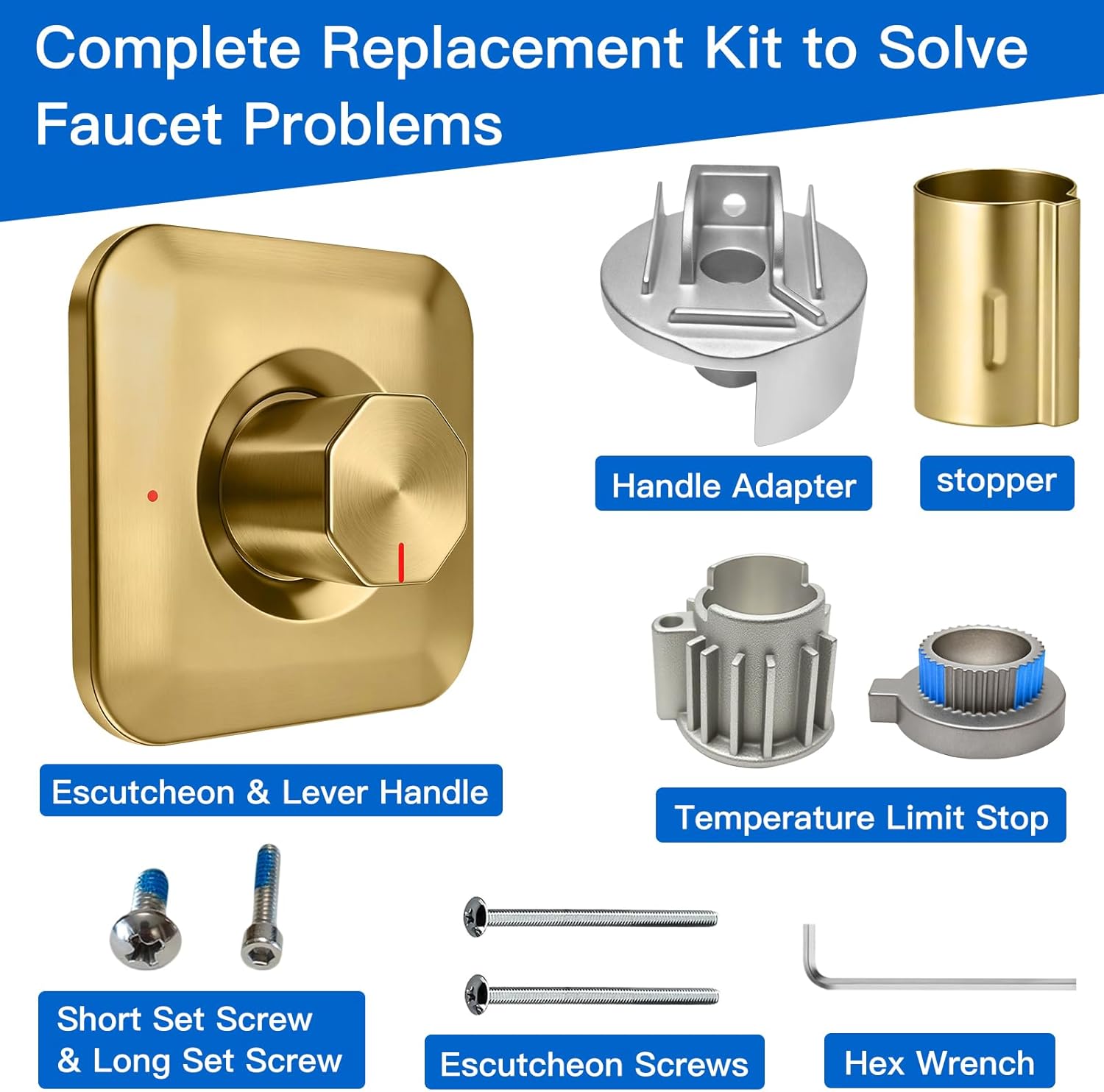 Complete Replacement Kit to Solve Faucet Problems

Handle Adapter

stopper

Escutcheon & Lever Handle

Temperature Limit Stop

Short Set Screw & Long Set Screw

Escutcheon Screws

Hex Wrench