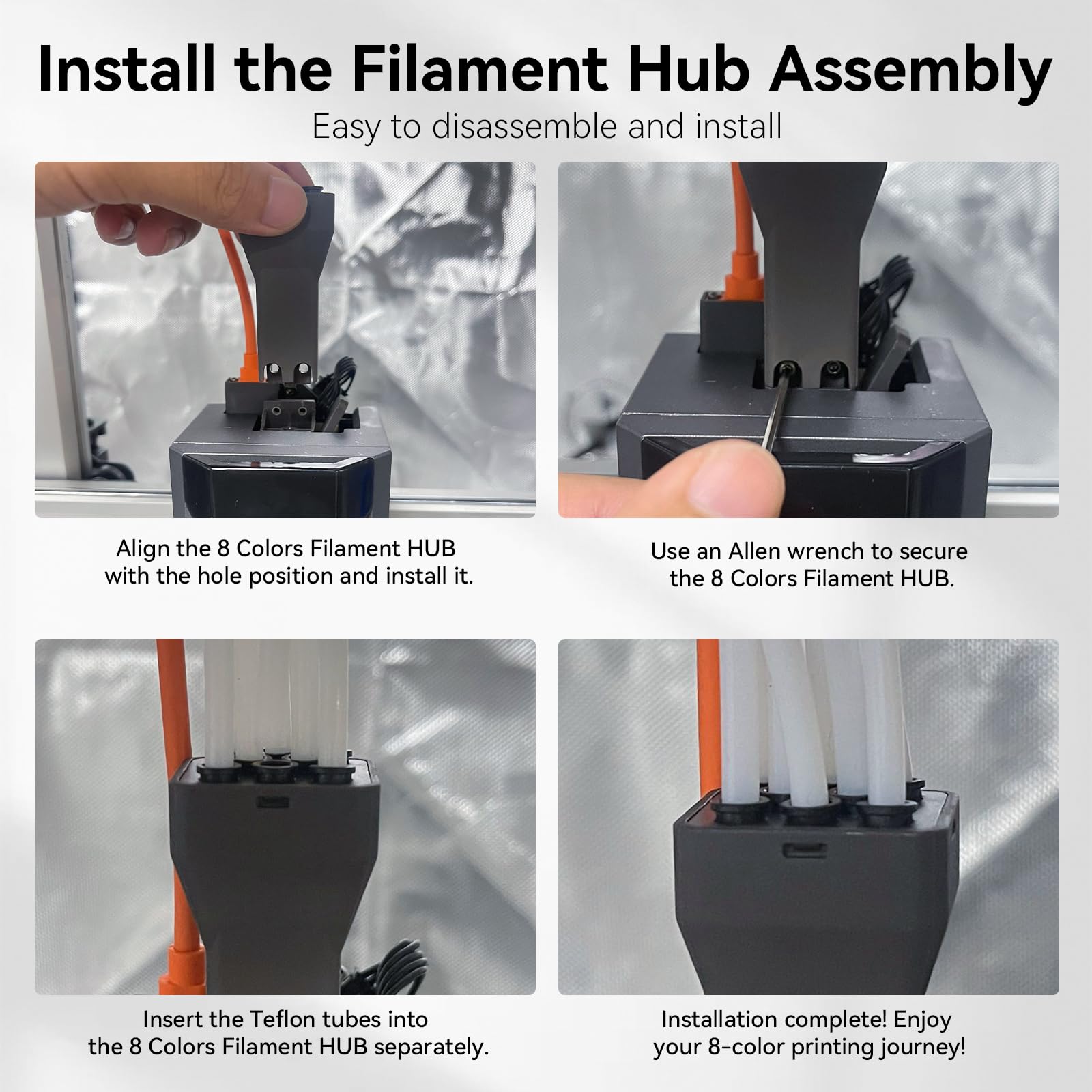 Install the Filament Hub Assembly

Easy to disassemble and install

Align the 8 Colors Filament HUB with the hole position and install it.

Use an Allen wrench to secure the 8 Colors Filament HUB.

Insert the Teflon tubes into the 8 Colors Filament HUB separately.

Installation complete! Enjoy your 8-color printing journey!