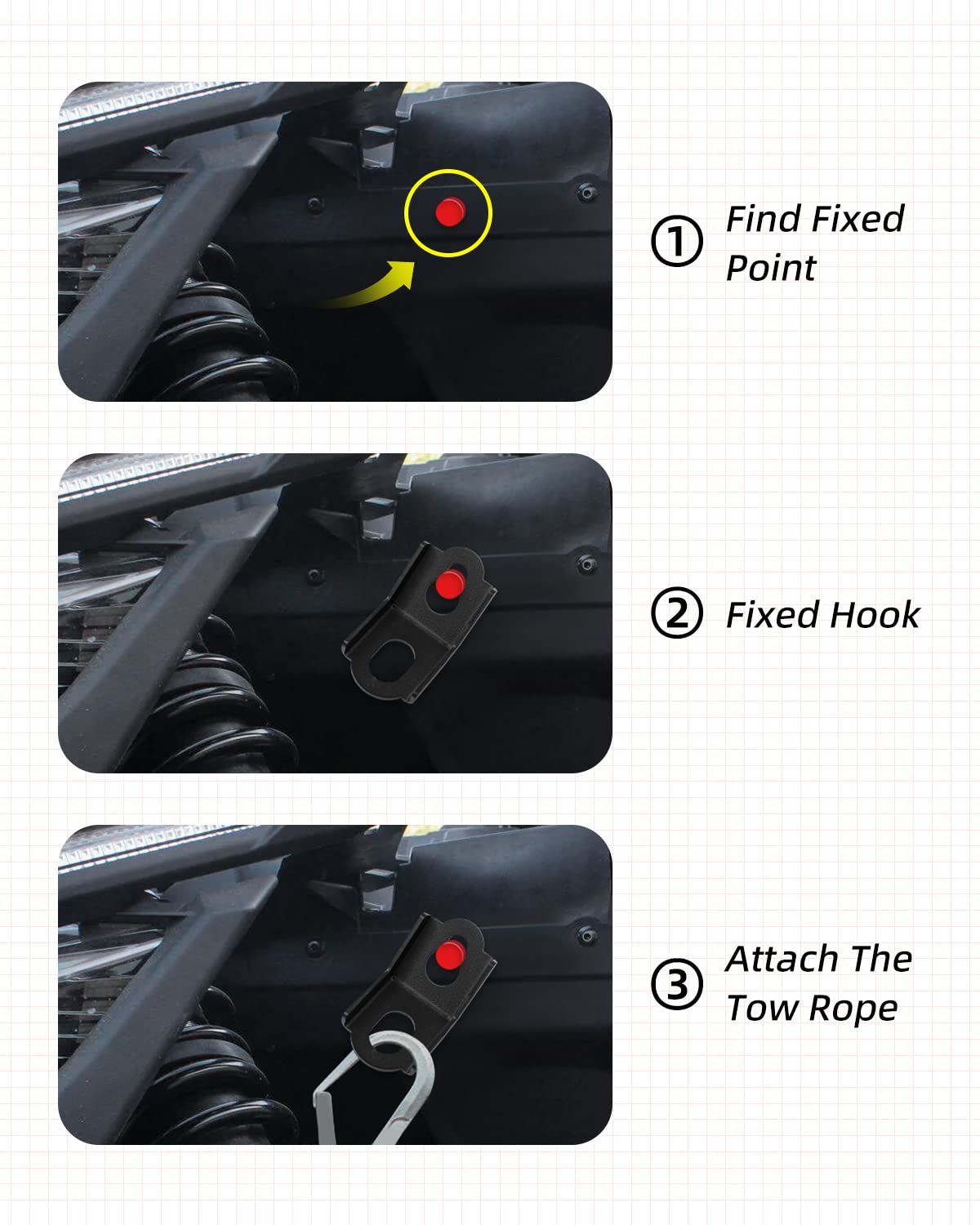 ① Find Fixed Point

② Fixed Hook

③ Attach The Tow Rope