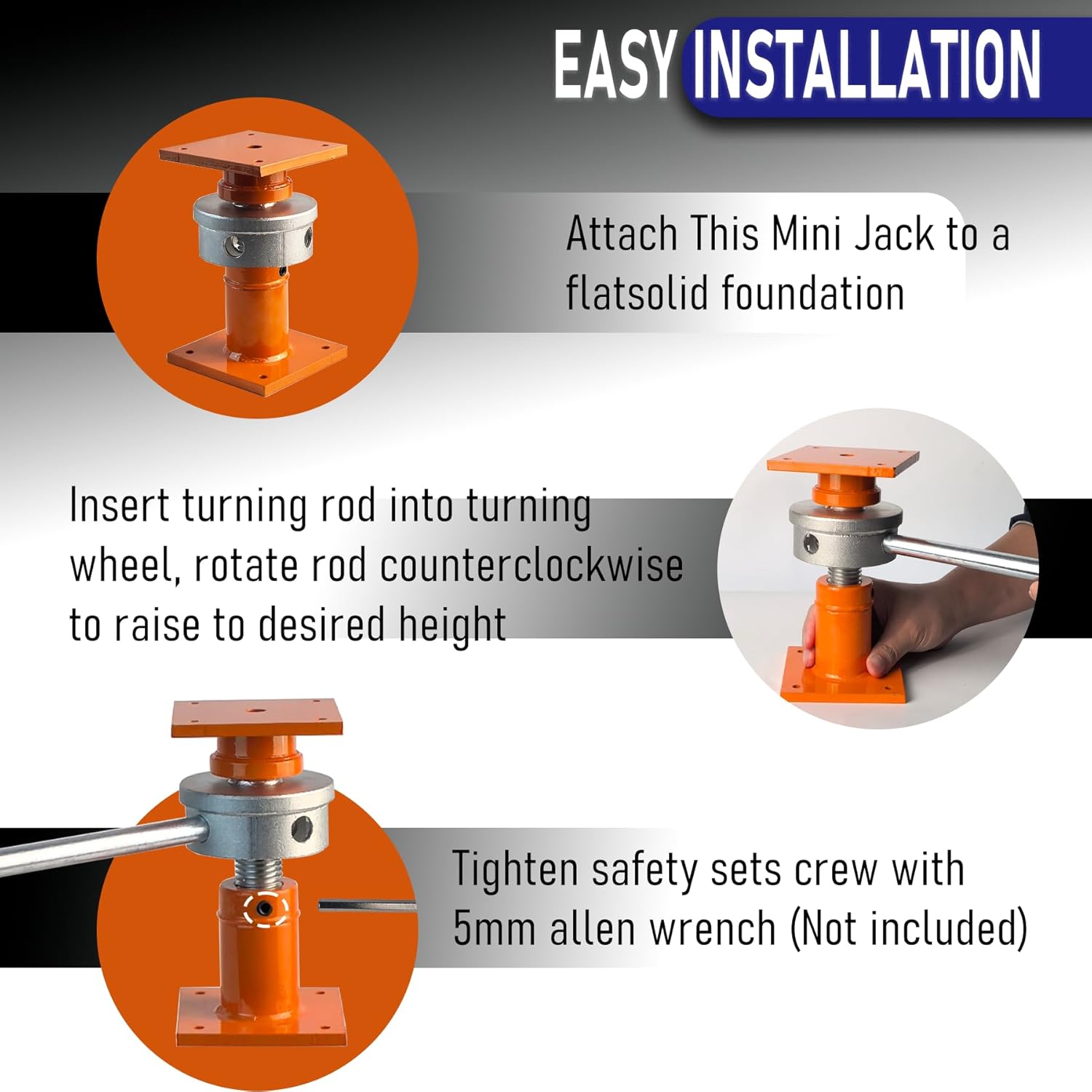 EASY INSTALLATION

Attach This Mini Jack to a flatsolid foundation

Insert turning rod into turning wheel, rotate rod counterclockwise to raise to desired height

Tighten safety sets crew with 5mm allen wrench (Not included)