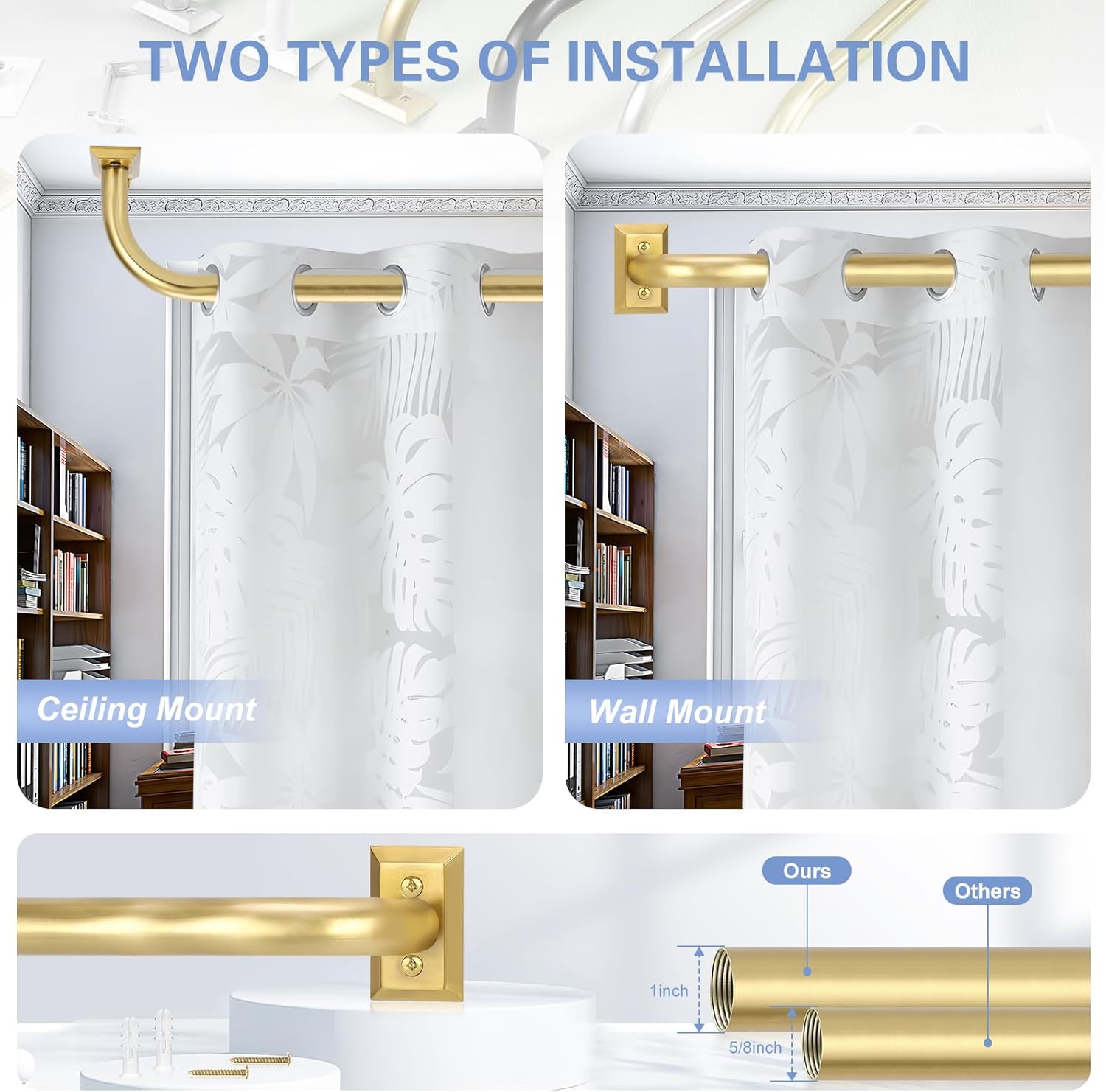 TWO TYPES OF INSTALLATION

Ceiling Mount

Wall Mount

Ours

Others

1inch

5/8inch