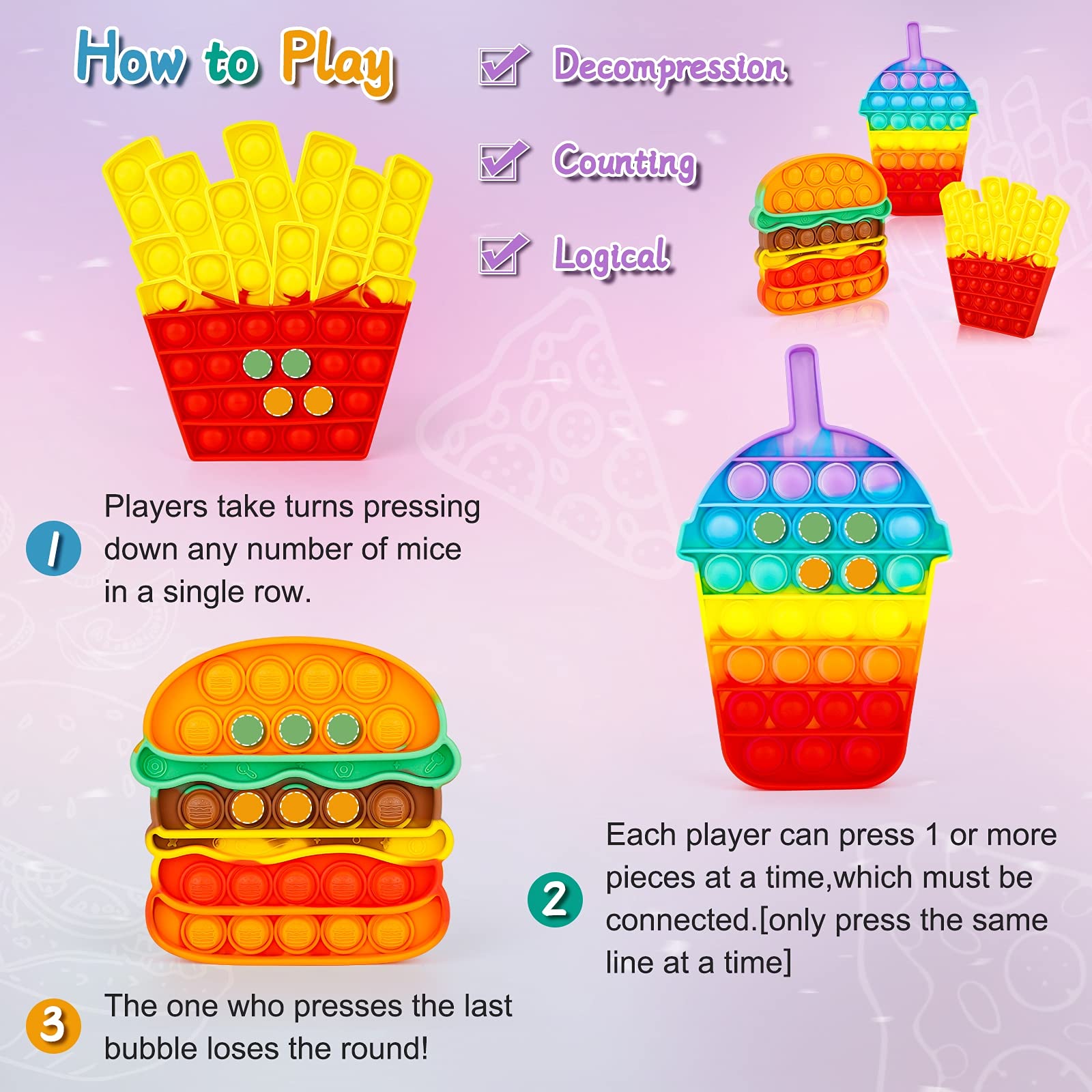 How to Play

Decompression

Counting

Logical

1 Players take turns pressing down any number of mice in a single row.

2 Each player can press 1 or more pieces at a time,which must be connected.[only press the same line at a time]

3 The one who presses the last bubble loses the round!