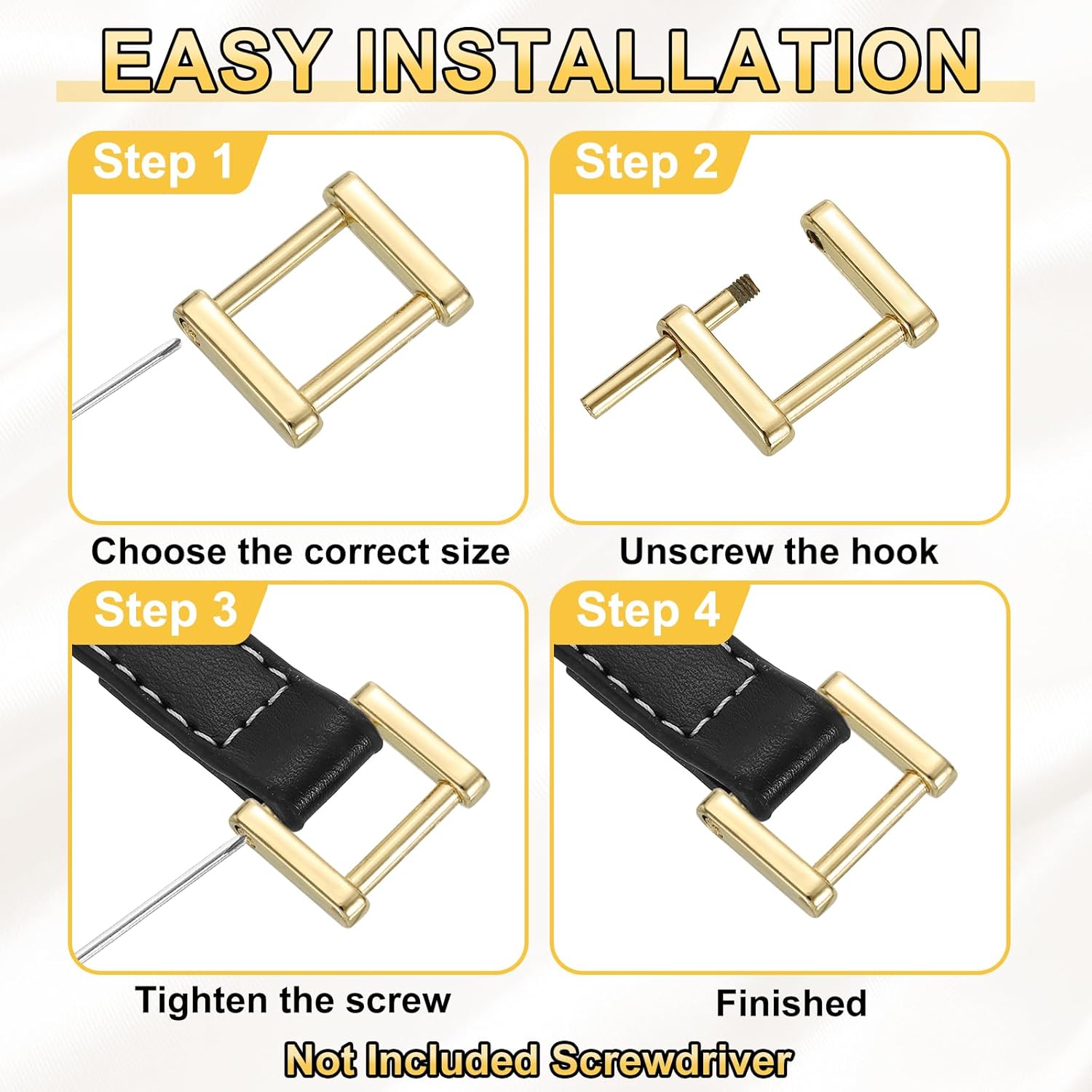 EASY INSTALLATION

Step 1

Choose the correct size

Step 2

Unscrew the hook

Step 3

Tighten the screw

Step 4

Finished

Not Included Screwdriver