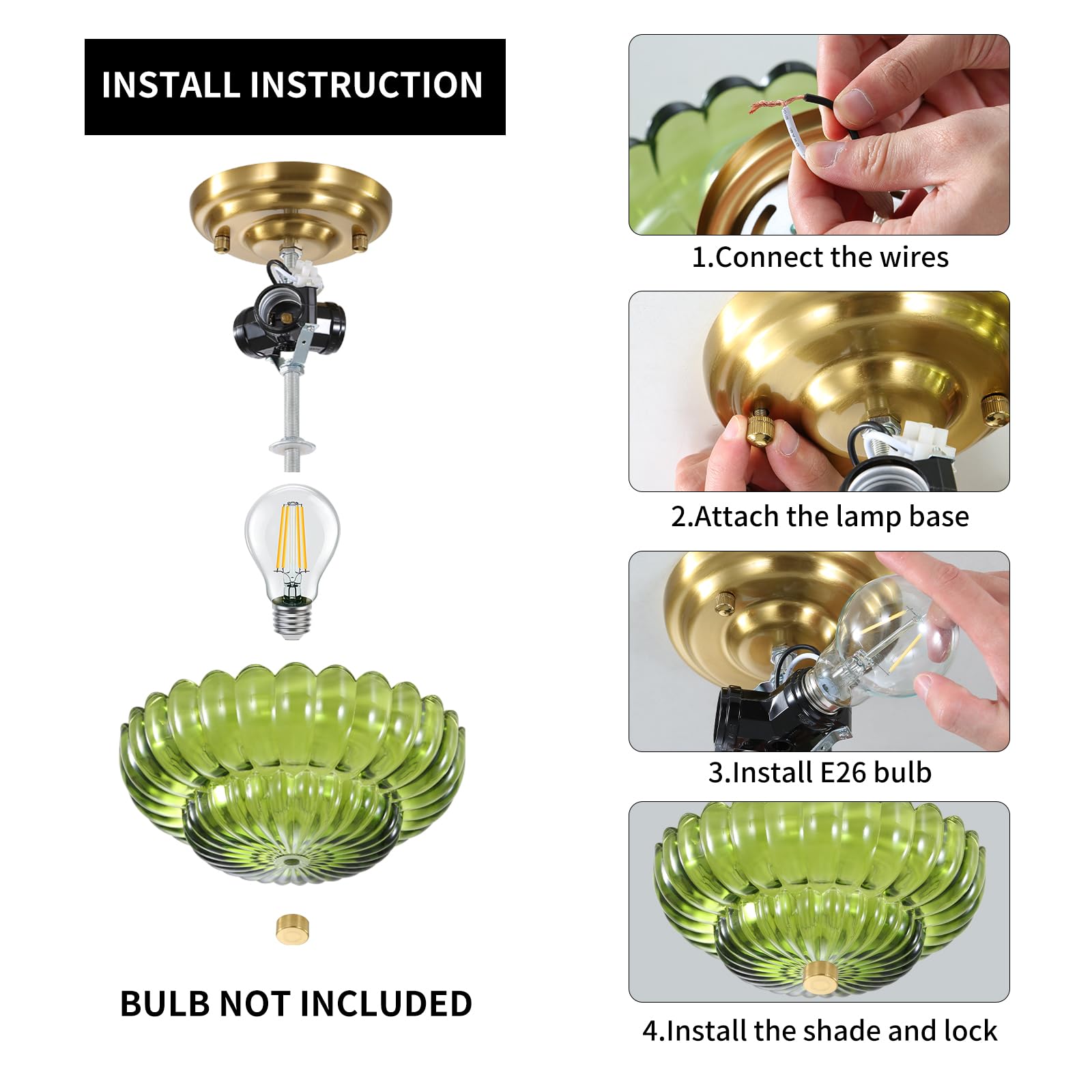 INSTALL INSTRUCTION

BULB NOT INCLUDED

1.Connect the wires

2.Attach the lamp base

3.Install E26 bulb

4.Install the shade and lock