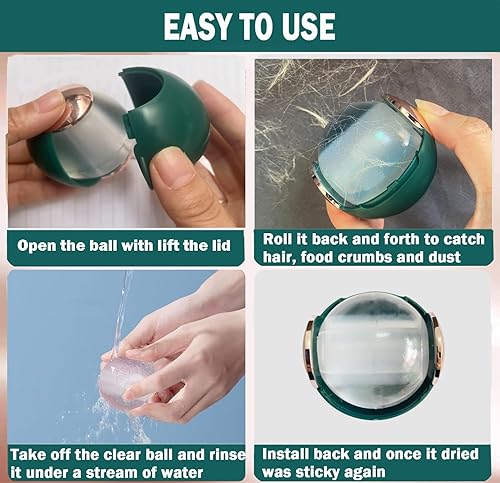 EASY TO USE

Open the ball with lift the lid

Roll it back and forth to catch hair, food crumbs and dust

Take off the clear ball and rinse it under a stream of water

Install back and once it dried was sticky again