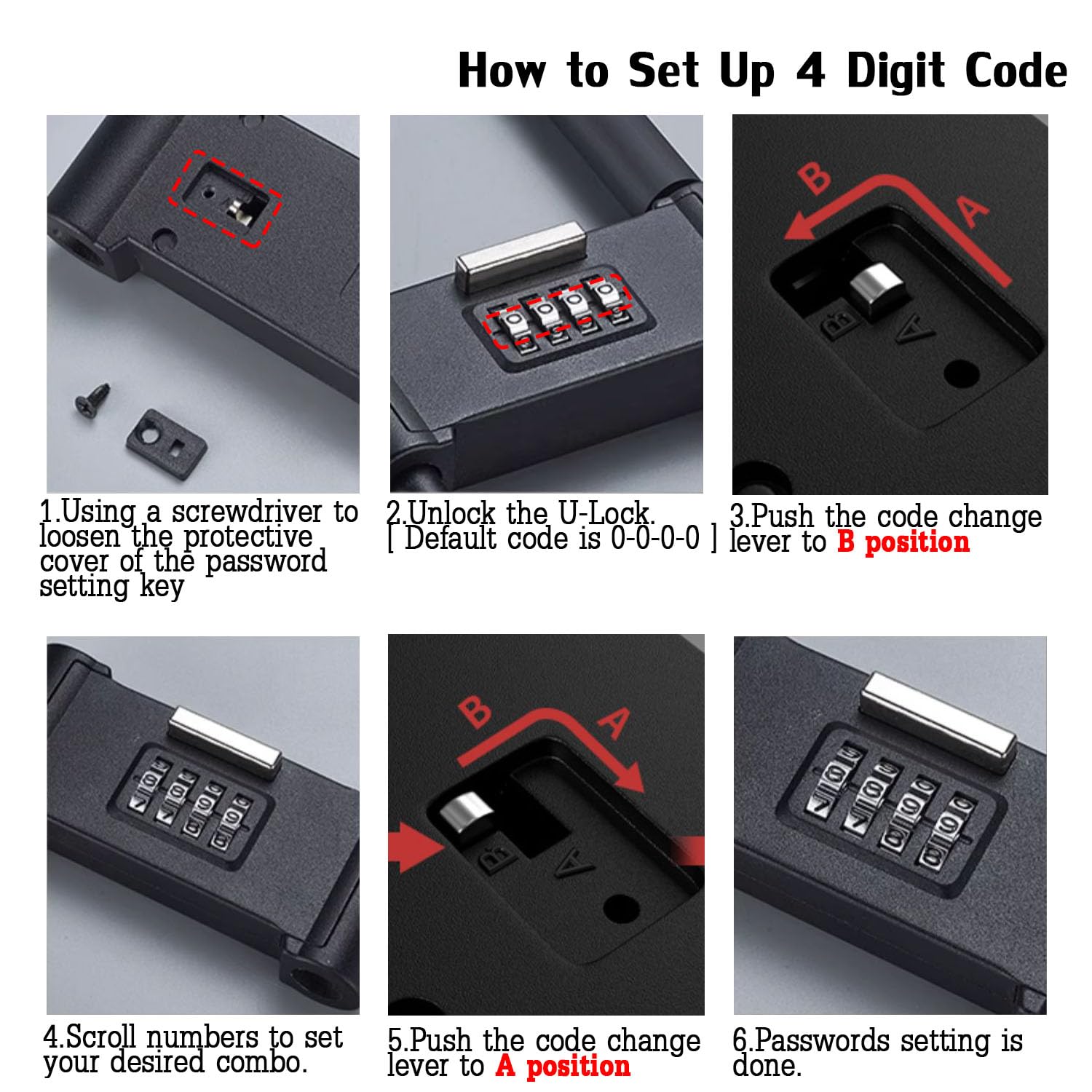 How to Set Up 4 Digit Code

1.Using a screwdriver to loosen the protective cover of the password setting key

2.Unlock the U-Lock.
[ Default code is 0-0-0-0 ]

B
A
B
A
3.Push the code change lever to B position

4.Scroll numbers to set your desired combo.

B
A
B
A
5.Push the code change lever to A position

6.Passwords setting is done.