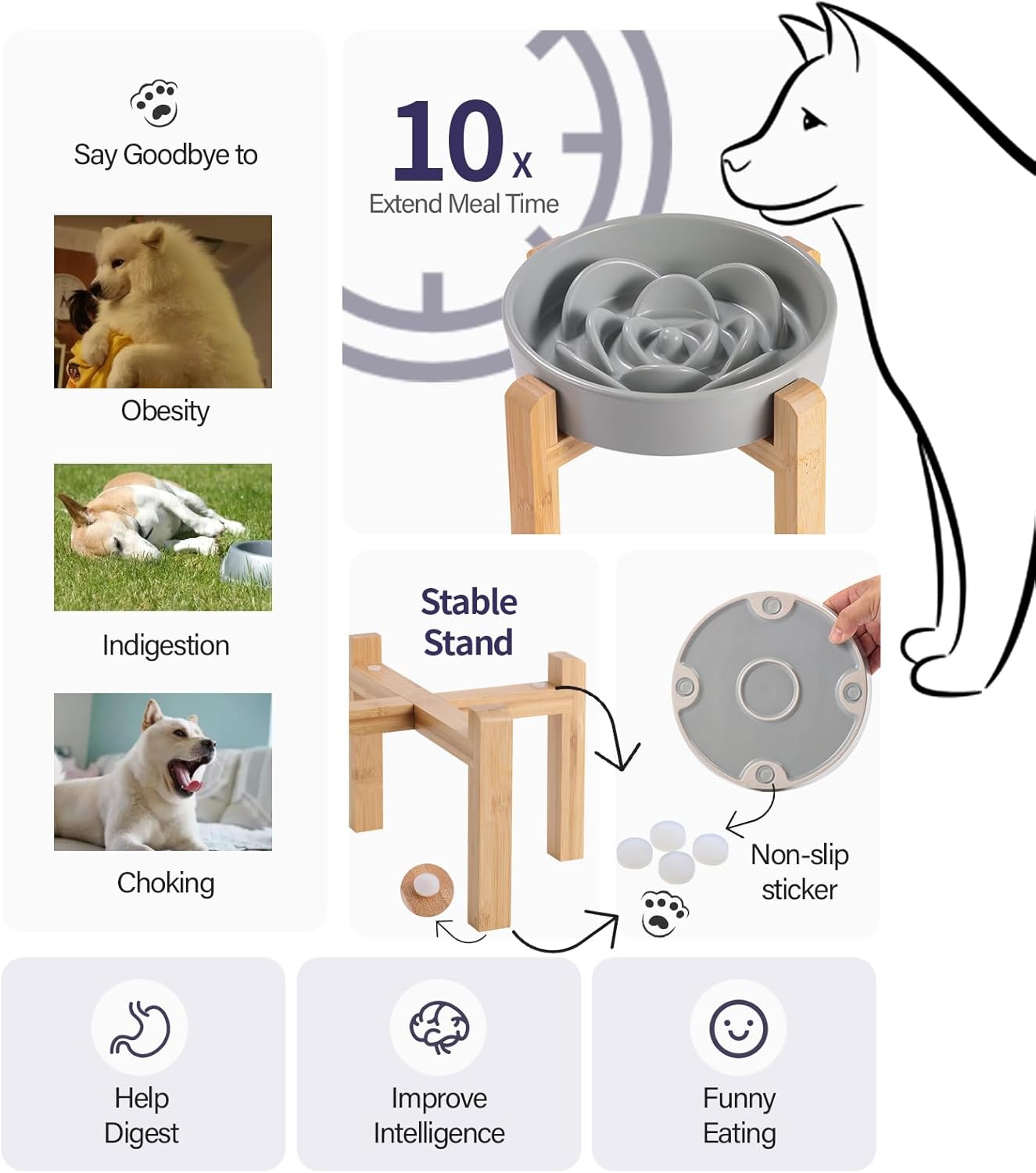 Say Goodbye to

Obesity

Indigestion

Choking

10x
Extend Meal Time

Stable Stand

Non-slip sticker

Help Digest

Improve Intelligence

Funny Eating