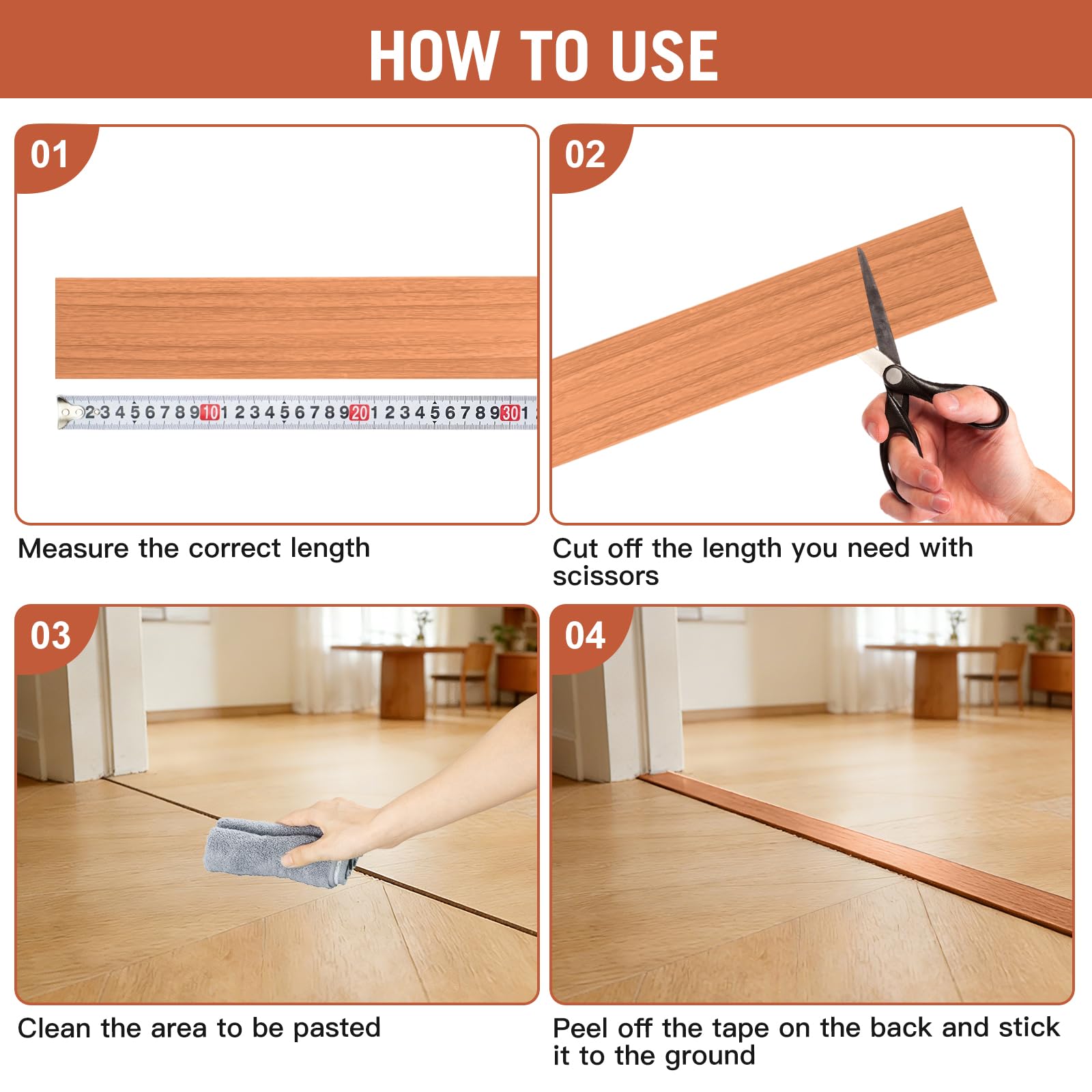 HOW TO USE

01

2 3 4 5 6 7 8 9 10 1 2 3 4 5 6 7 8 9 20 1 2 3 4 5 6 7 8 9 30 1

Measure the correct length

02

Cut off the length you need with scissors

03

Clean the area to be pasted

04

Peel off the tape on the back and stick it to the ground