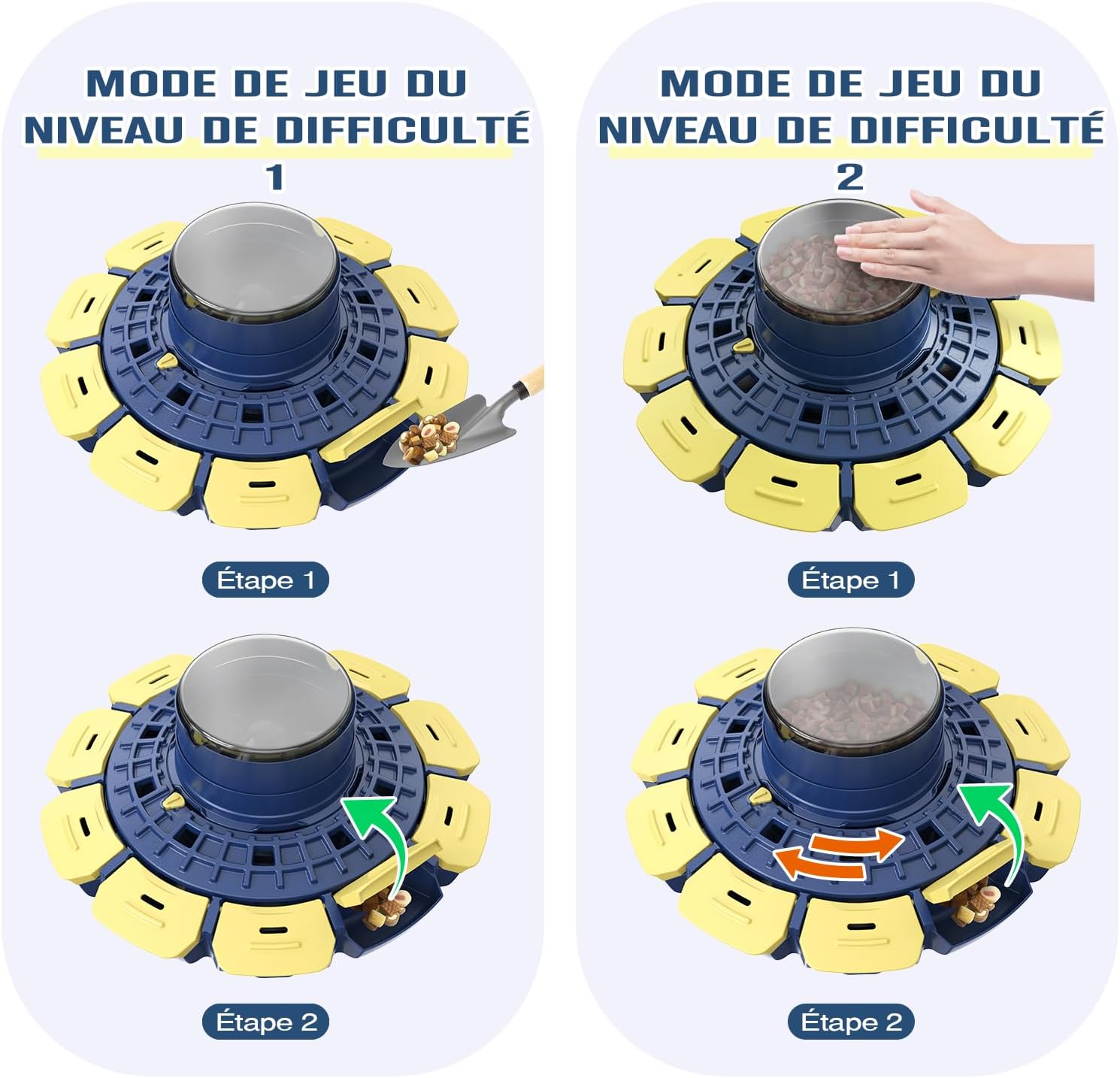 MODE DE JEU DU NIVEAU DE DIFFICULTÉ 1

Étape 1

Étape 2

MODE DE JEU DU NIVEAU DE DIFFICULTÉ 2

Étape 1

Étape 2