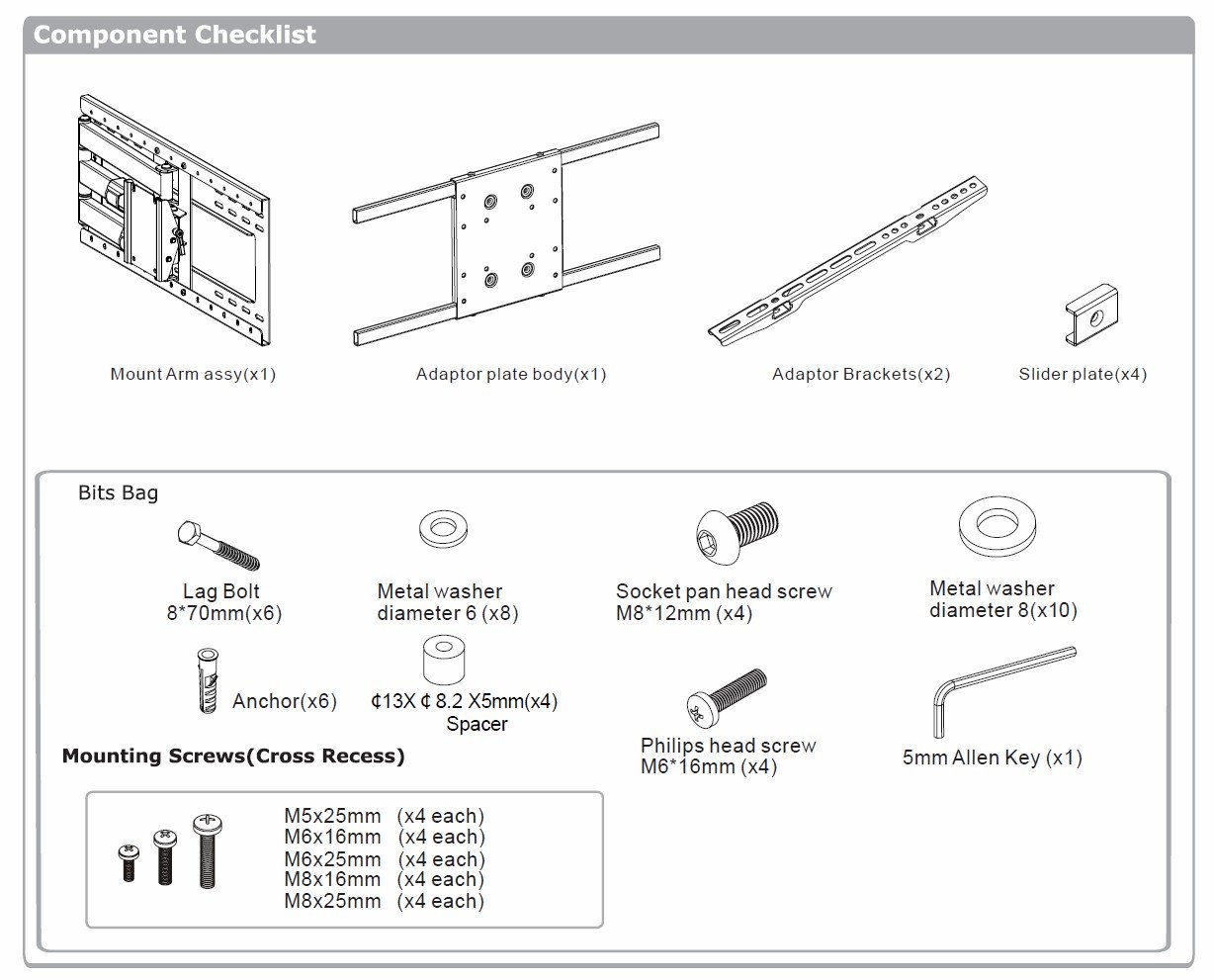 Component Checklist

Mount Arm assy(x1)

Adaptor plate body(x1)

Adaptor Brackets(x2)

Slider plate(x4)

Bits Bag

Lag Bolt
8*70mm(x6)

Metal washer
diameter 6 (x8)

Socket pan head screw
M8*12mm (x4)

Metal washer
diameter 8(x10)

Anchor(x6)

¢13X ¢ 8.2 X5mm(x4)
Spacer

Philips head screw
M6*16mm (x4)

5mm Allen Key (x1)

Mounting Screws(Cross Recess)

M5x25mm (x4 each)
M6x16mm (x4 each)
M6x25mm (x4 each)
M8x16mm (x4 each)
M8x25mm (x4 each)