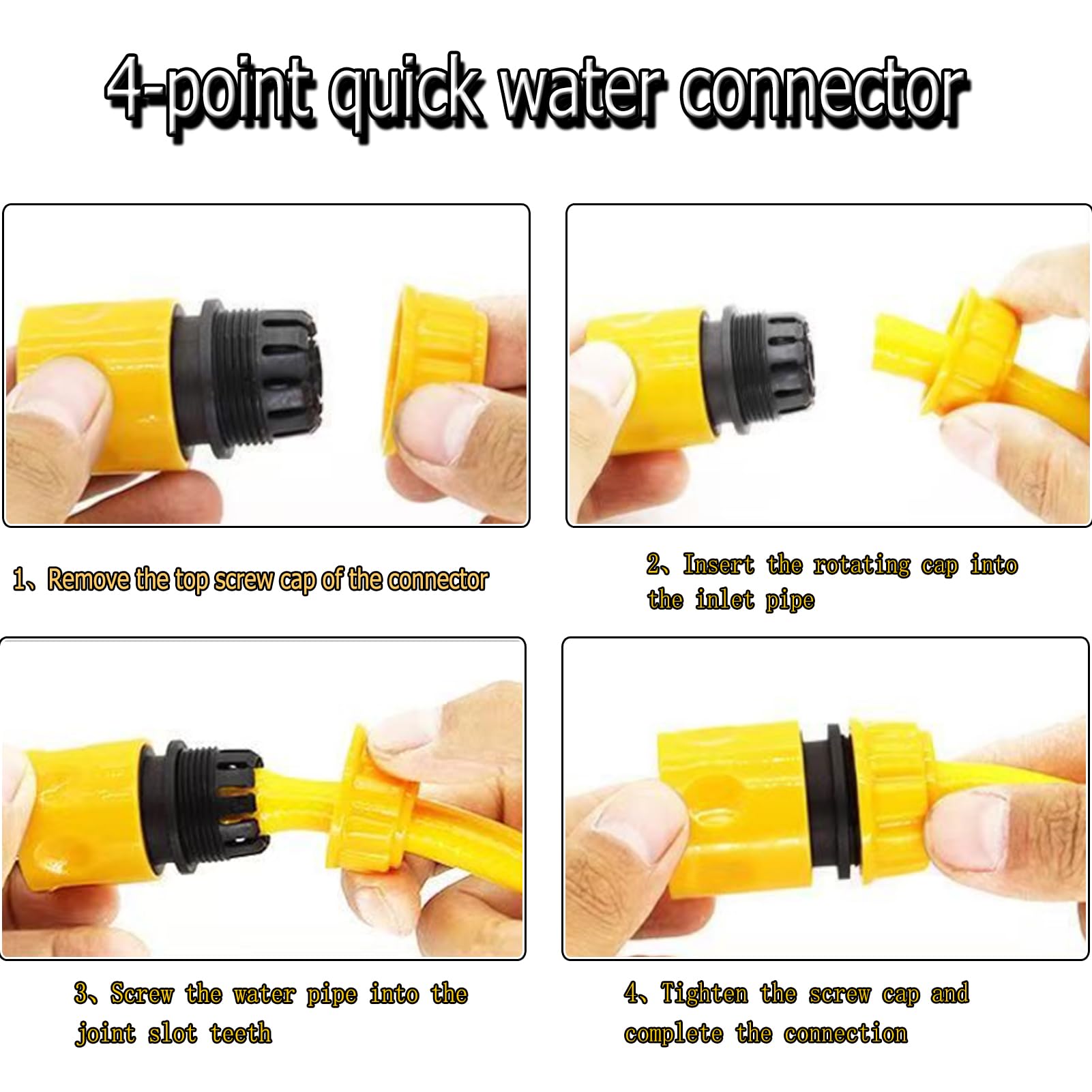 4-point quick water connector

1、Remove the top screw cap of the connector

2、Insert the rotating cap into the inlet pipe

3、Screw the water pipe into the joint slot teeth

4、Tighten the screw cap and complete the connection