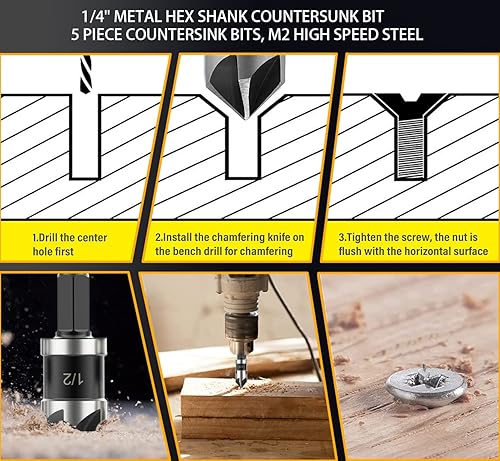 1/4" METAL HEX SHANK COUNTERSUNK BIT
5 PIECE COUNTERSINK BITS, M2 HIGH SPEED STEEL

1.Drill the center hole first

2.Install the chamfering knife on the bench drill for chamfering

3.Tighten the screw, the nut is flush with the horizontal surface

1/2