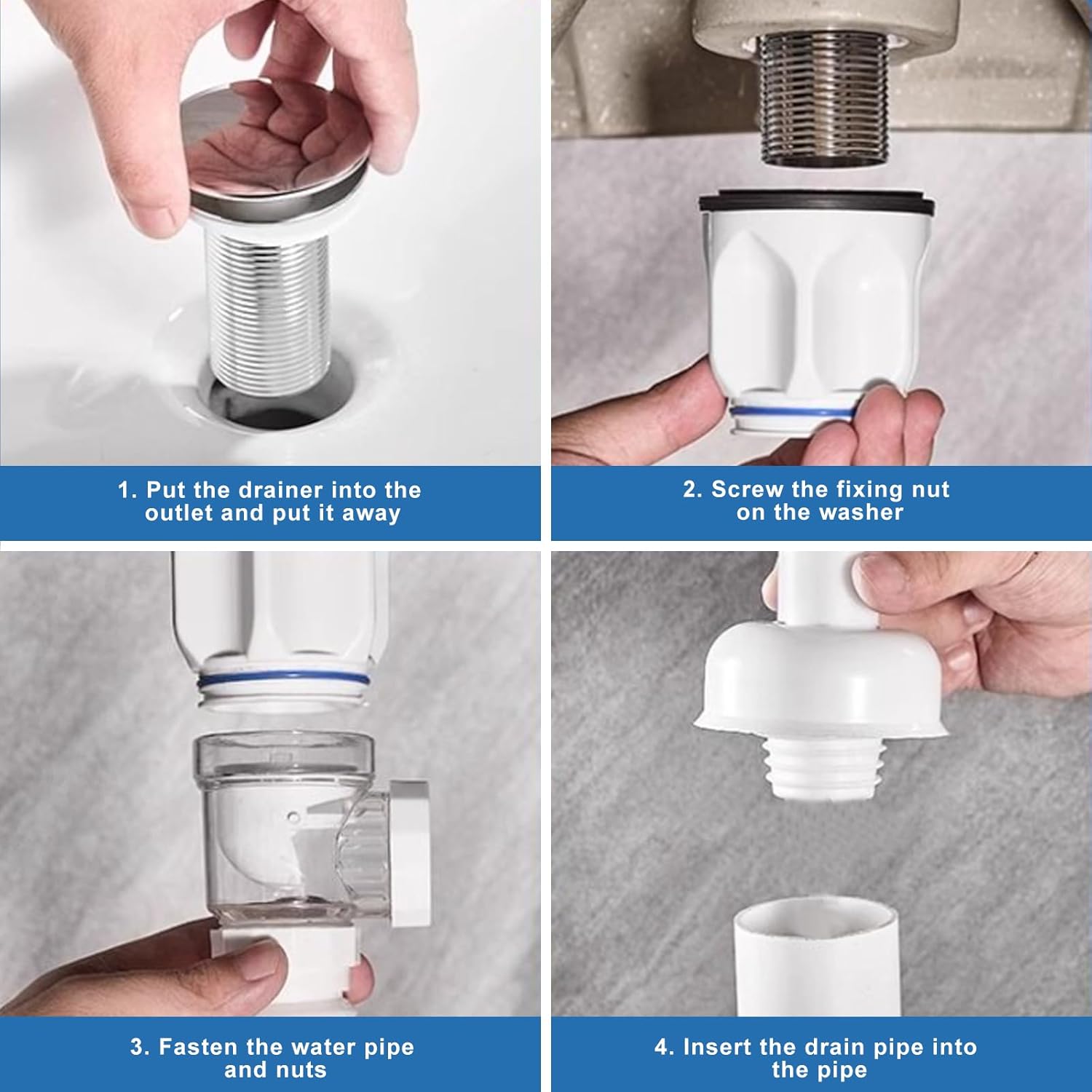 1. Put the drainer into the outlet and put it away

2. Screw the fixing nut on the washer

3. Fasten the water pipe and nuts

4. Insert the drain pipe into the pipe