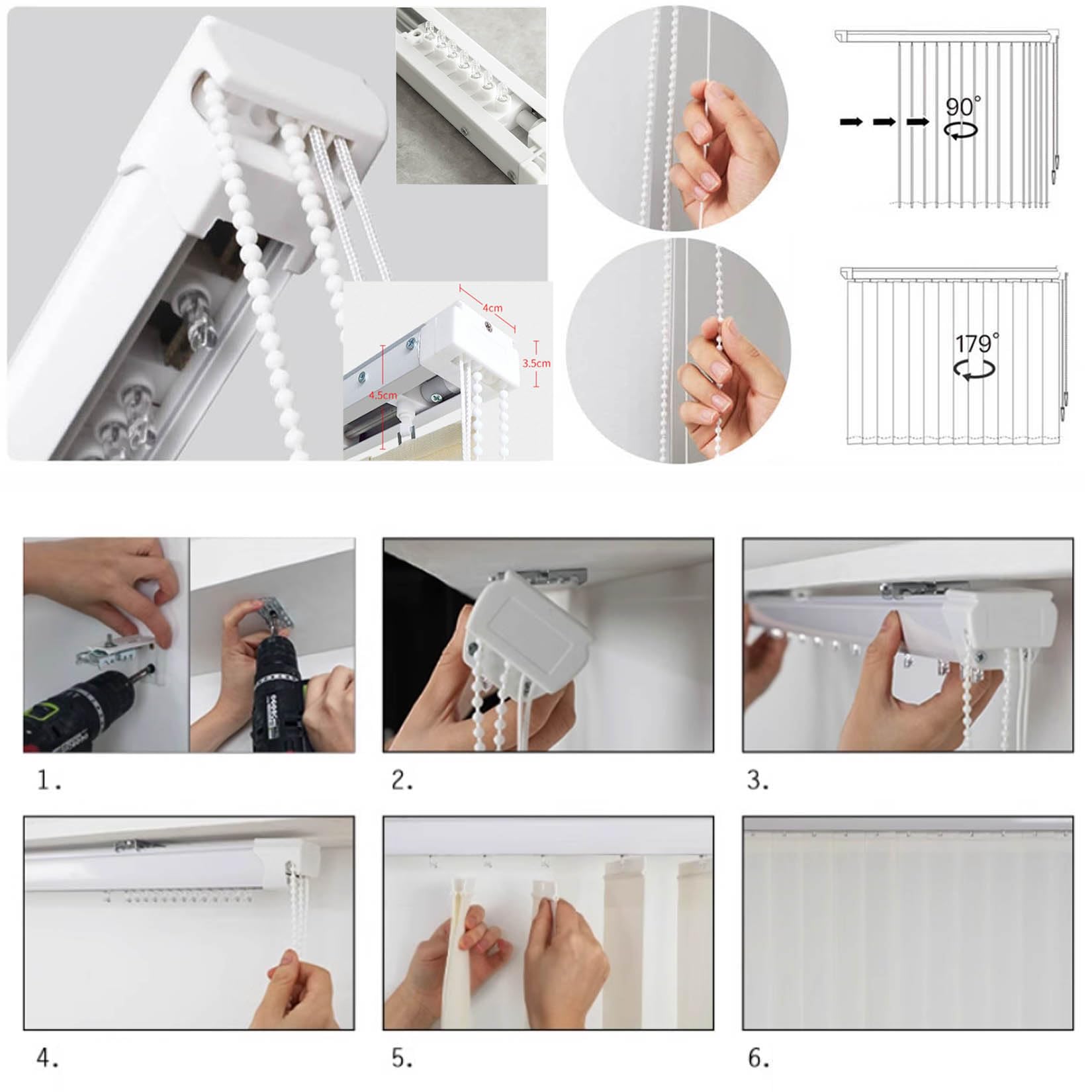 4cm
3.5cm
4.5cm

90°

179°

1.

2.

3.

4.

5.

6.