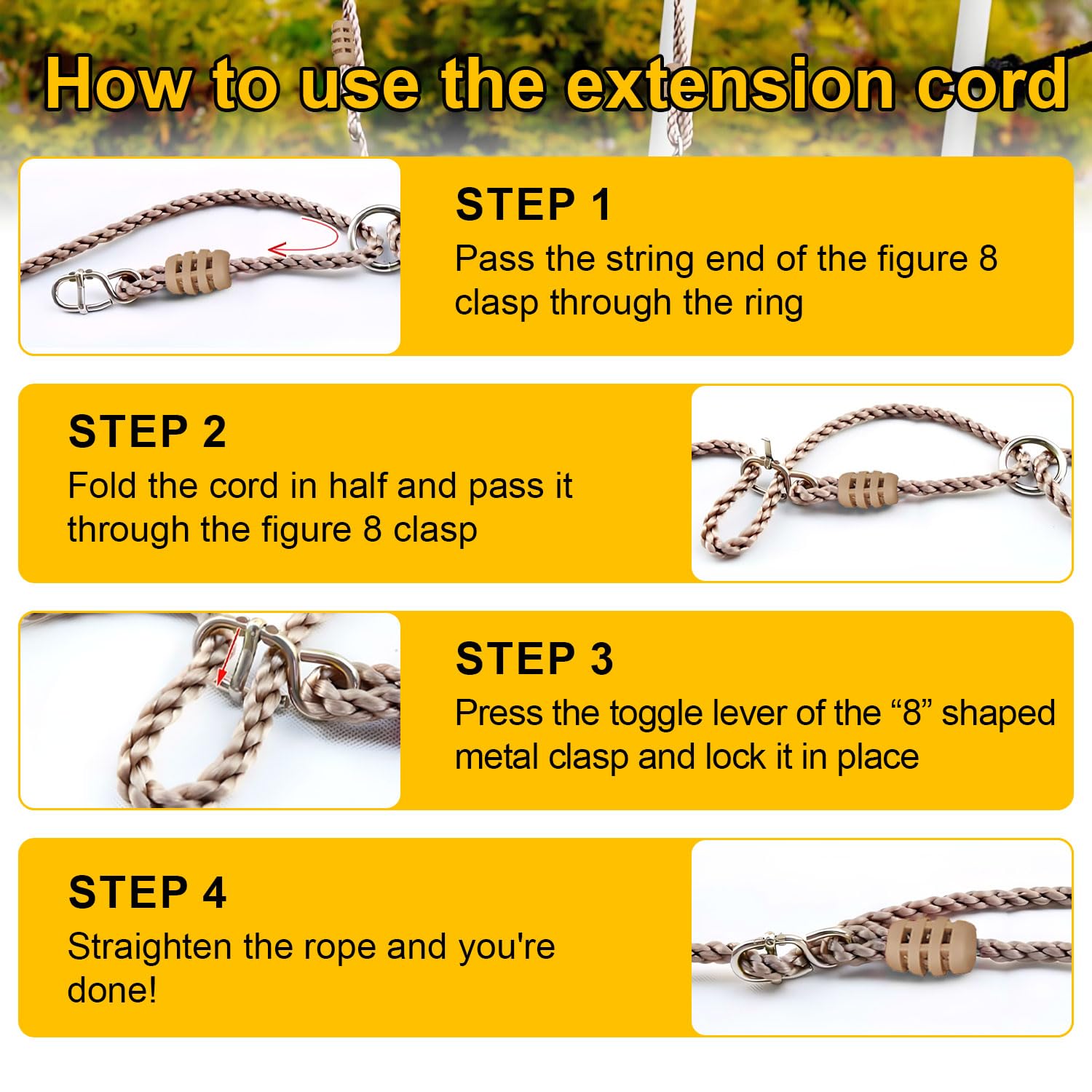 How to use the extension cord

STEP 1
Pass the string end of the figure 8 clasp through the ring

STEP 2
Fold the cord in half and pass it through the figure 8 clasp

STEP 3
Press the toggle lever of the “8” shaped metal clasp and lock it in place

STEP 4
Straighten the rope and you're done!