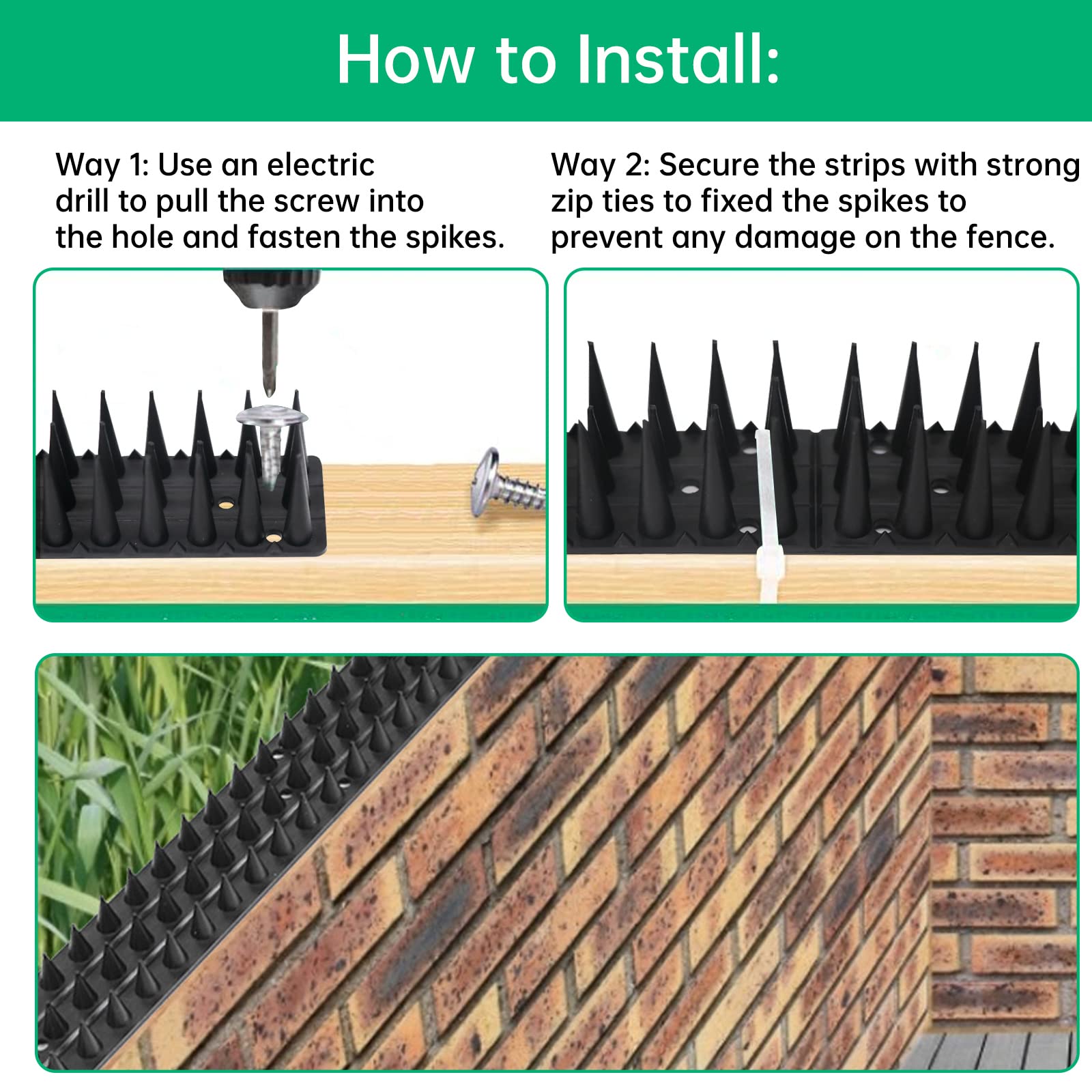 How to Install:

Way 1: Use an electric drill to pull the screw into the hole and fasten the spikes.

Way 2: Secure the strips with strong zip ties to fixed the spikes to prevent any damage on the fence.