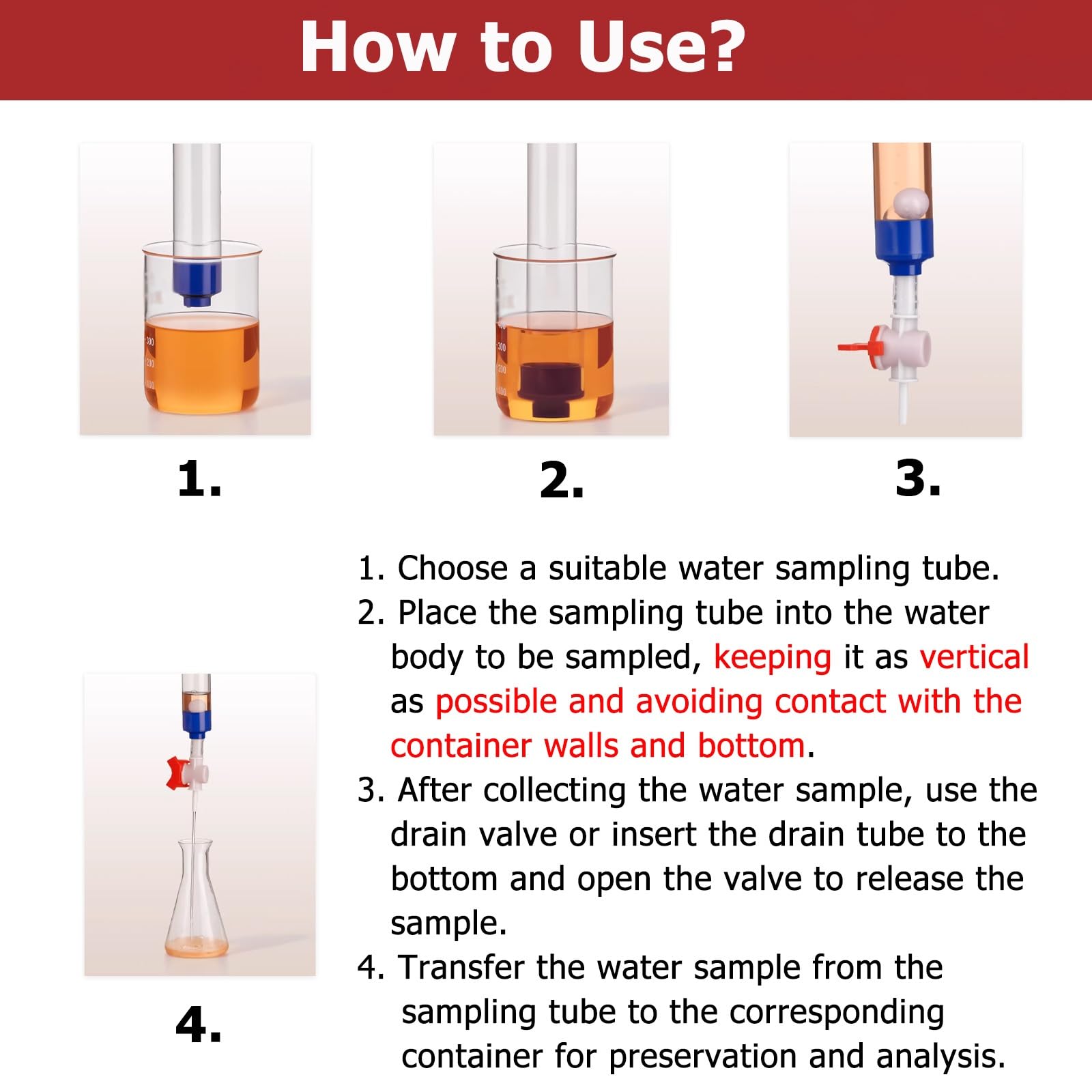 How to Use?

1.

2.

3.

4.

1. Choose a suitable water sampling tube.
2. Place the sampling tube into the water body to be sampled, keeping it as vertical as possible and avoiding contact with the container walls and bottom.
3. After collecting the water sample, use the drain valve or insert the drain tube to the bottom and open the valve to release the sample.
4. Transfer the water sample from the sampling tube to the corresponding container for preservation and analysis.