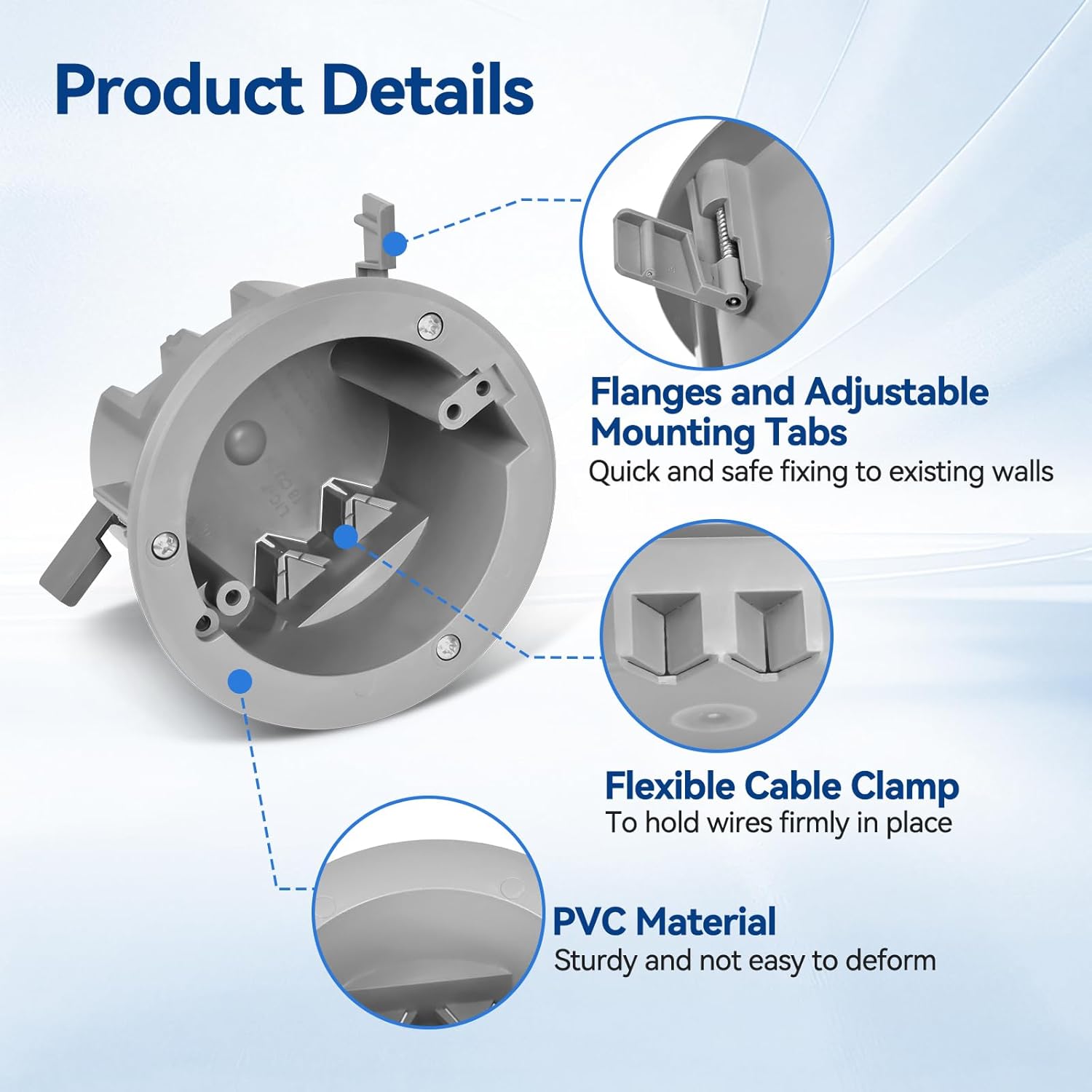 Product Details

Flanges and Adjustable Mounting Tabs
Quick and safe fixing to existing walls

Flexible Cable Clamp
To hold wires firmly in place

PVC Material
Sturdy and not easy to deform