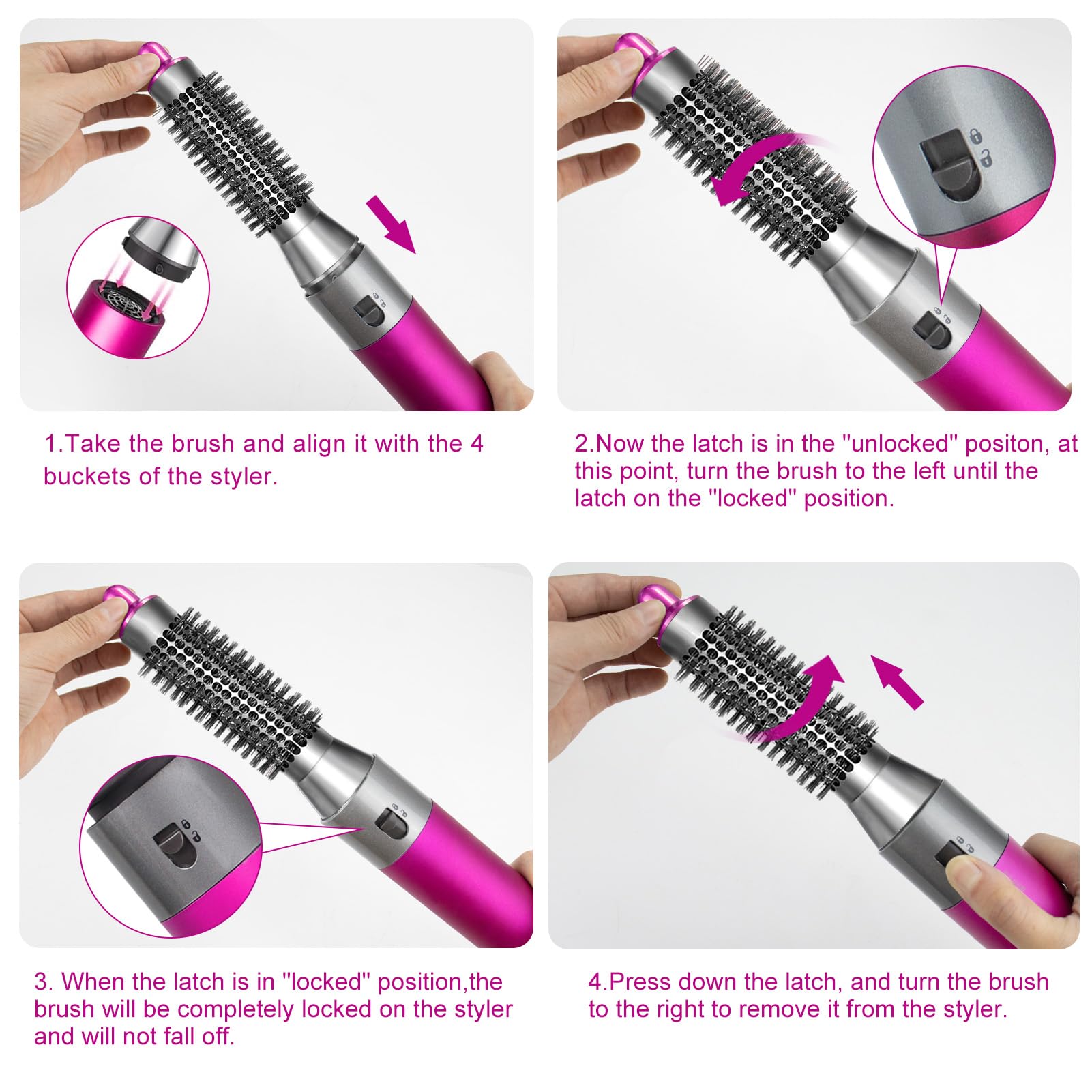 1.Take the brush and align it with the 4 buckets of the styler.

2.Now the latch is in the "unlocked" positon, at this point, turn the brush to the left until the latch on the "locked" position.

3. When the latch is in "locked" position,the brush will be completely locked on the styler and will not fall off.

4.Press down the latch, and turn the brush to the right to remove it from the styler.