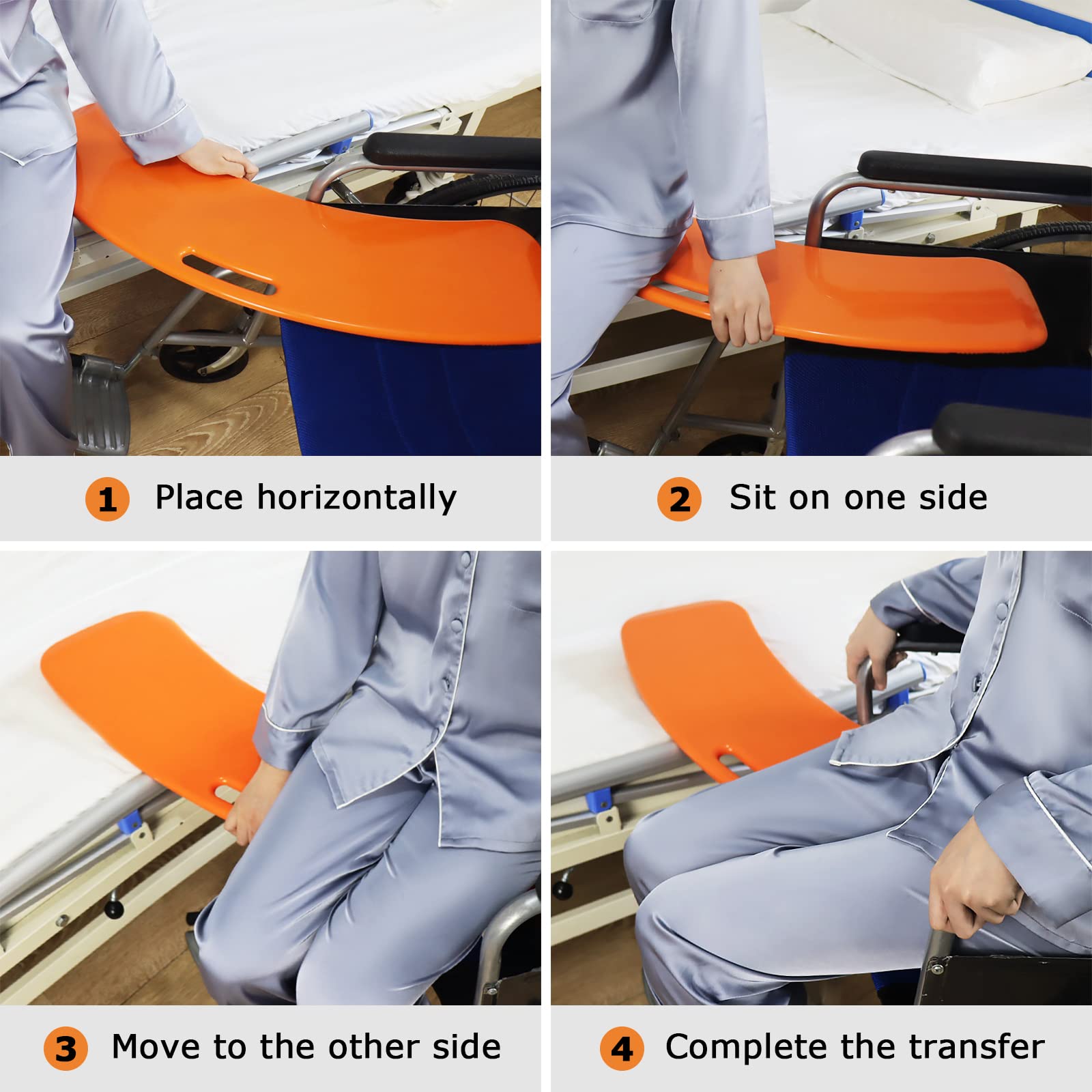 1 Place horizontally

2 Sit on one side

3 Move to the other side

4 Complete the transfer