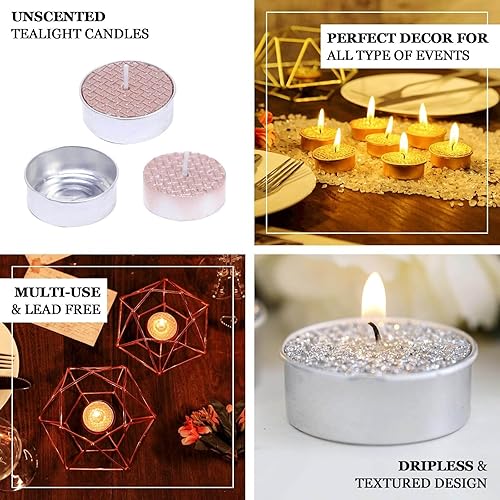 UNSCENTED
TEALIGHT CANDLES

PERFECT DECOR FOR
ALL TYPE OF EVENTS

MULTI-USE
& LEAD FREE

DRIPLESS &
TEXTURED DESIGN