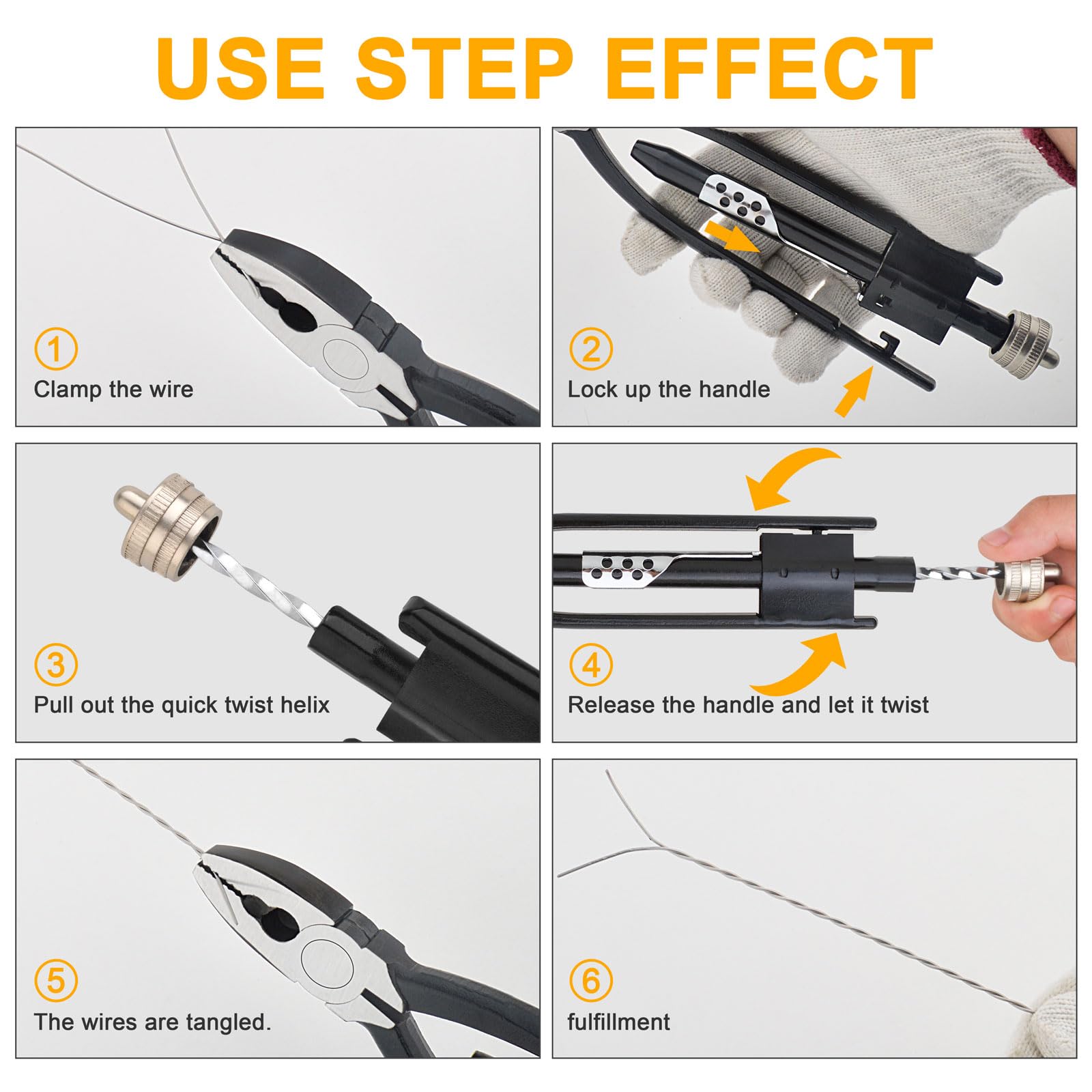 USE STEP EFFECT

1
Clamp the wire

2
Lock up the handle

3
Pull out the quick twist helix

4
Release the handle and let it twist

5
The wires are tangled.

6
fulfillment