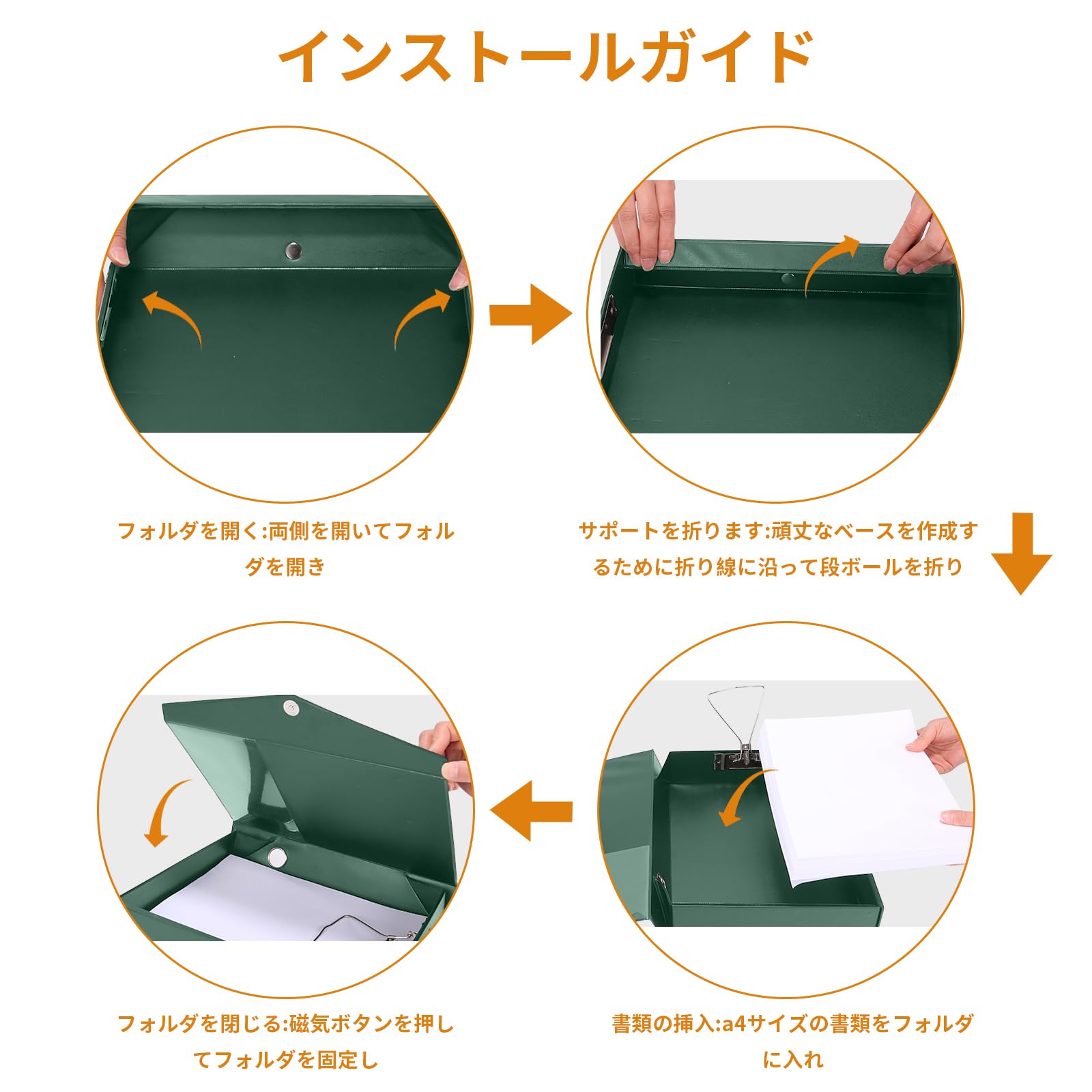 インストールガイド

フォルダを開く:両側を開いてフォルダを開き

サポートを折ります:頑丈なベースを作成するために折り線に沿って段ボールを折り

フォルダを閉じる:磁気ボタンを押してフォルダを固定し

書類の挿入:a4サイズの書類をフォルダに入れ